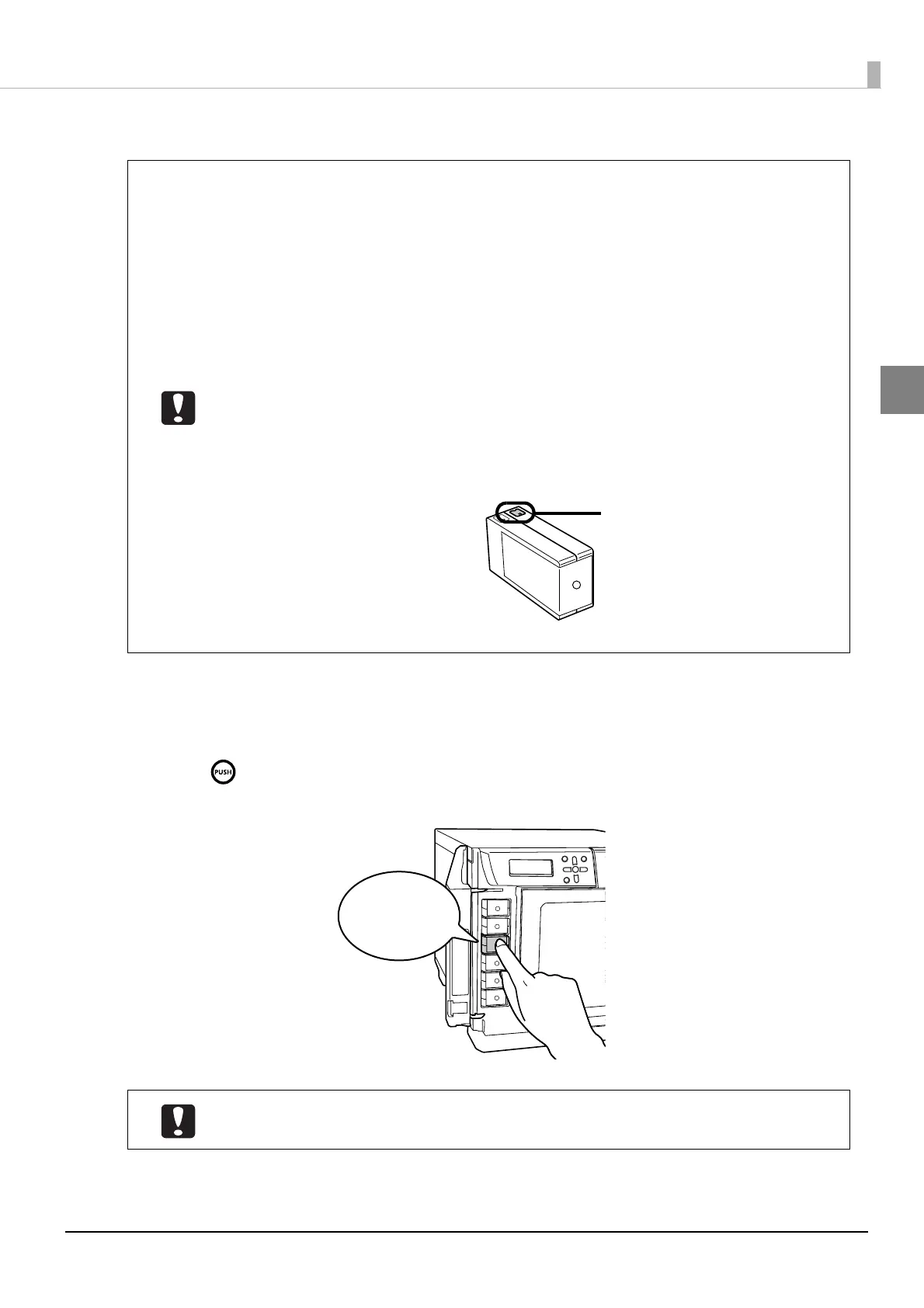 PUSH