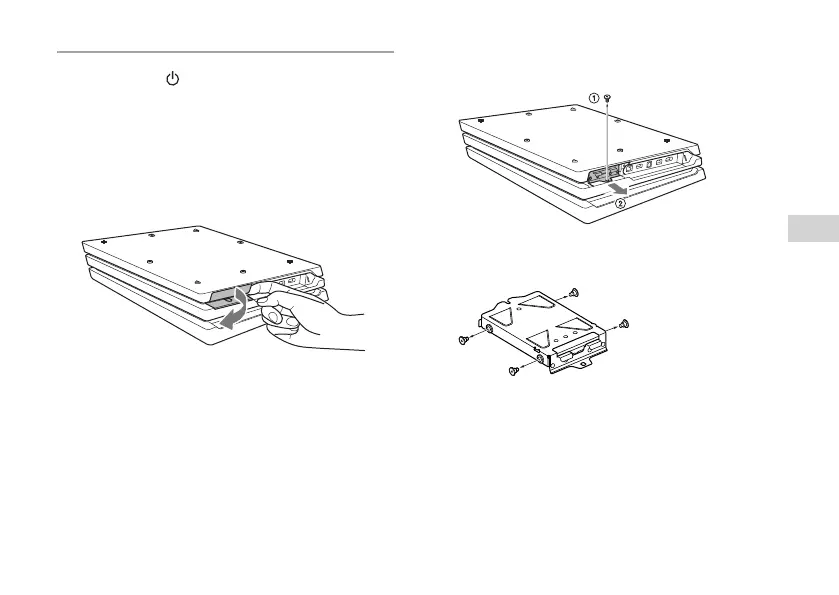 ①
②