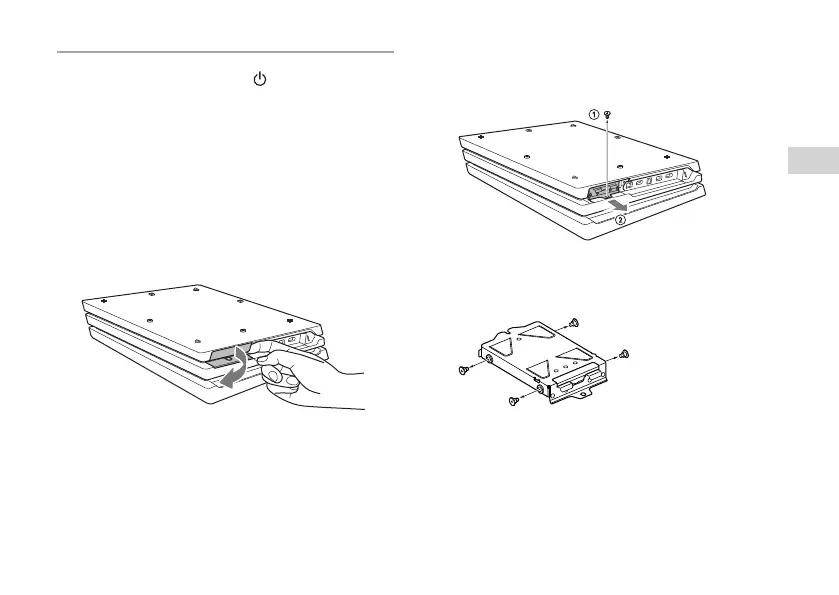 ①
②