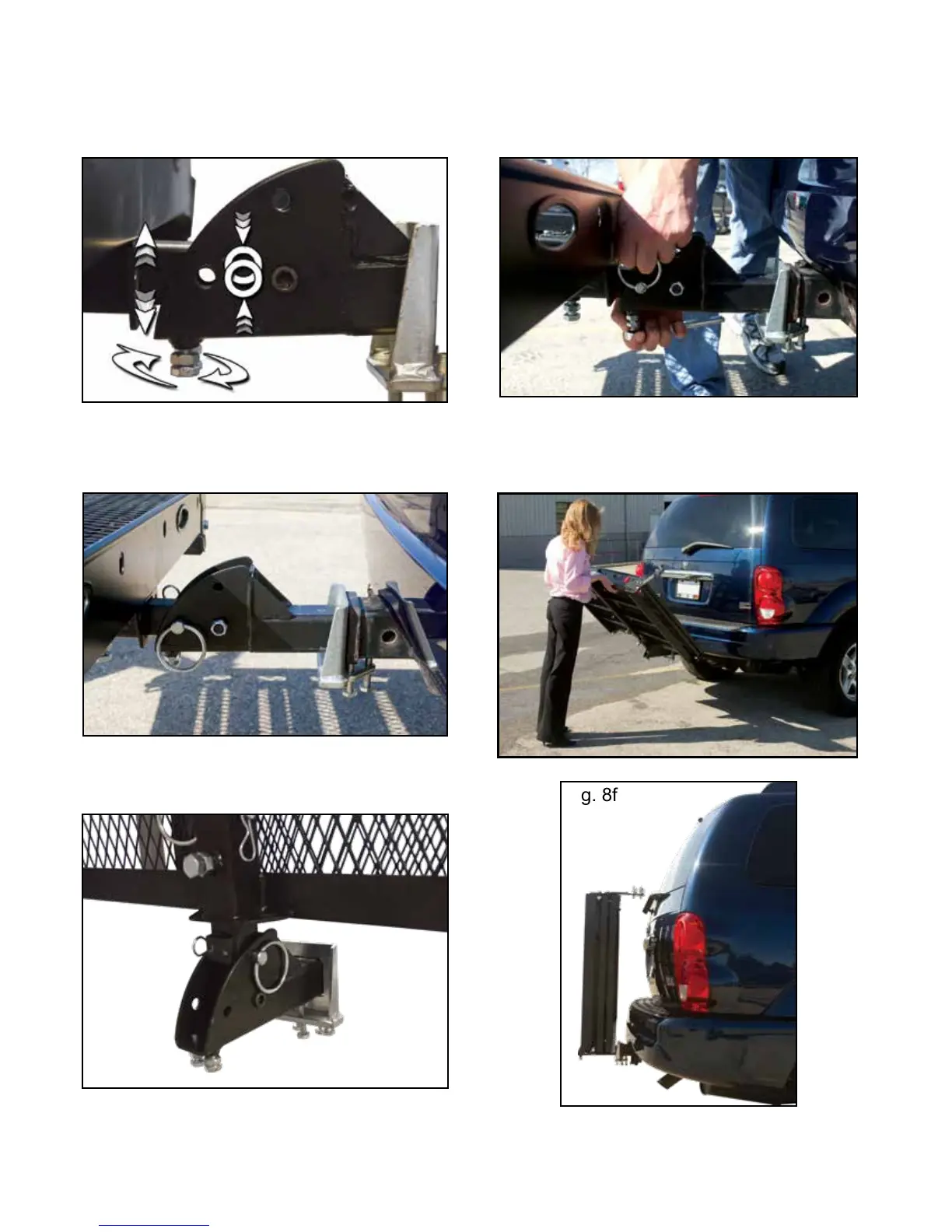 g. 8f