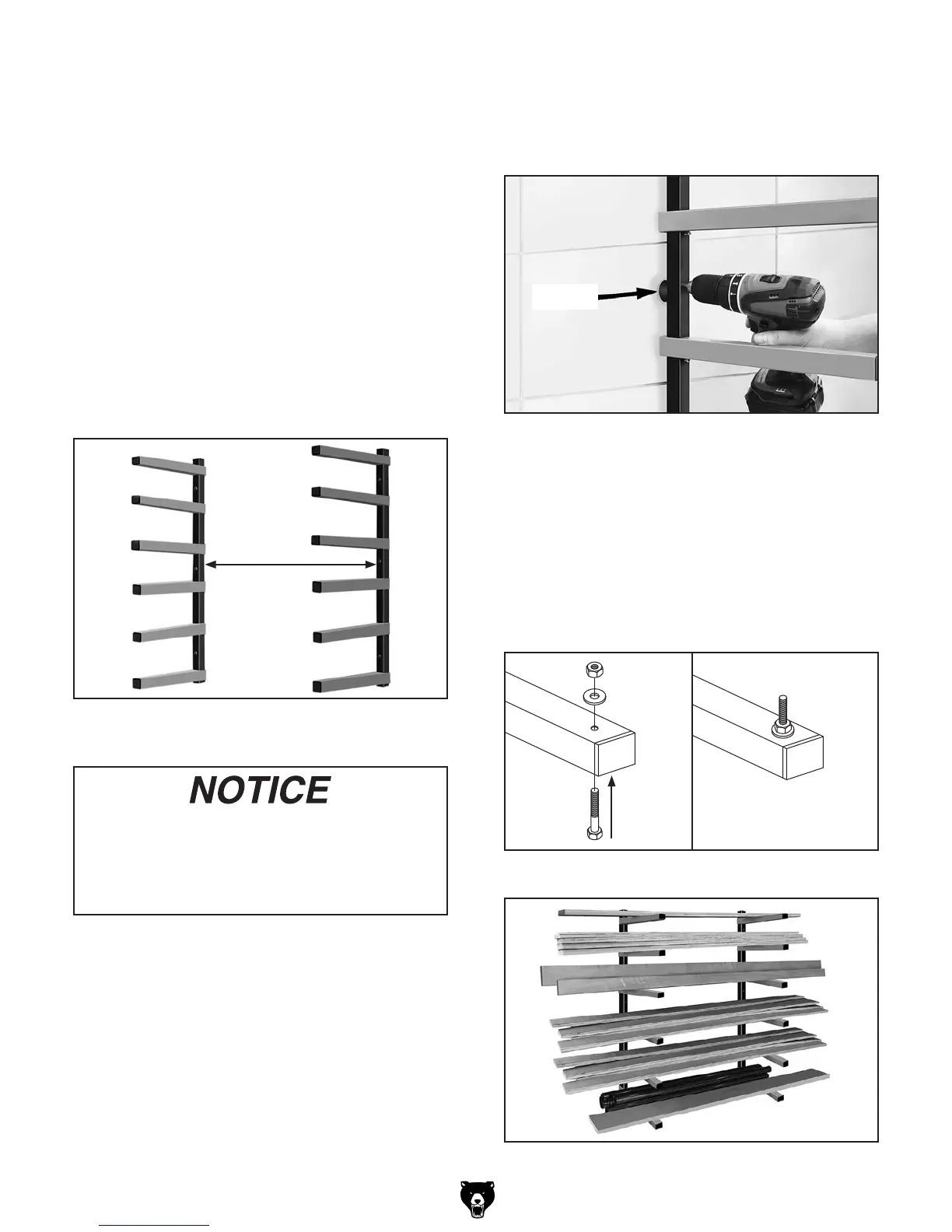 NOTICE