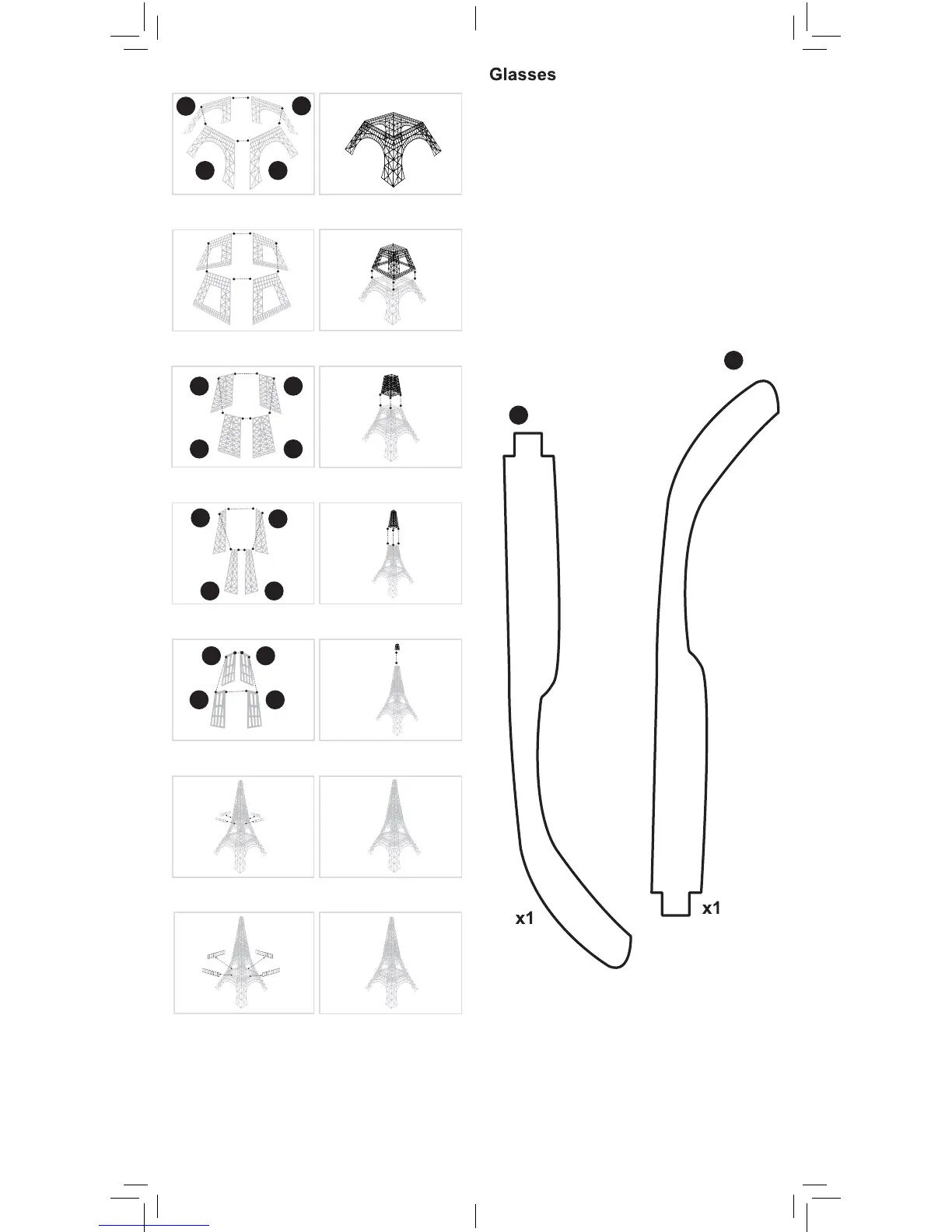 Glasses

x1

x1