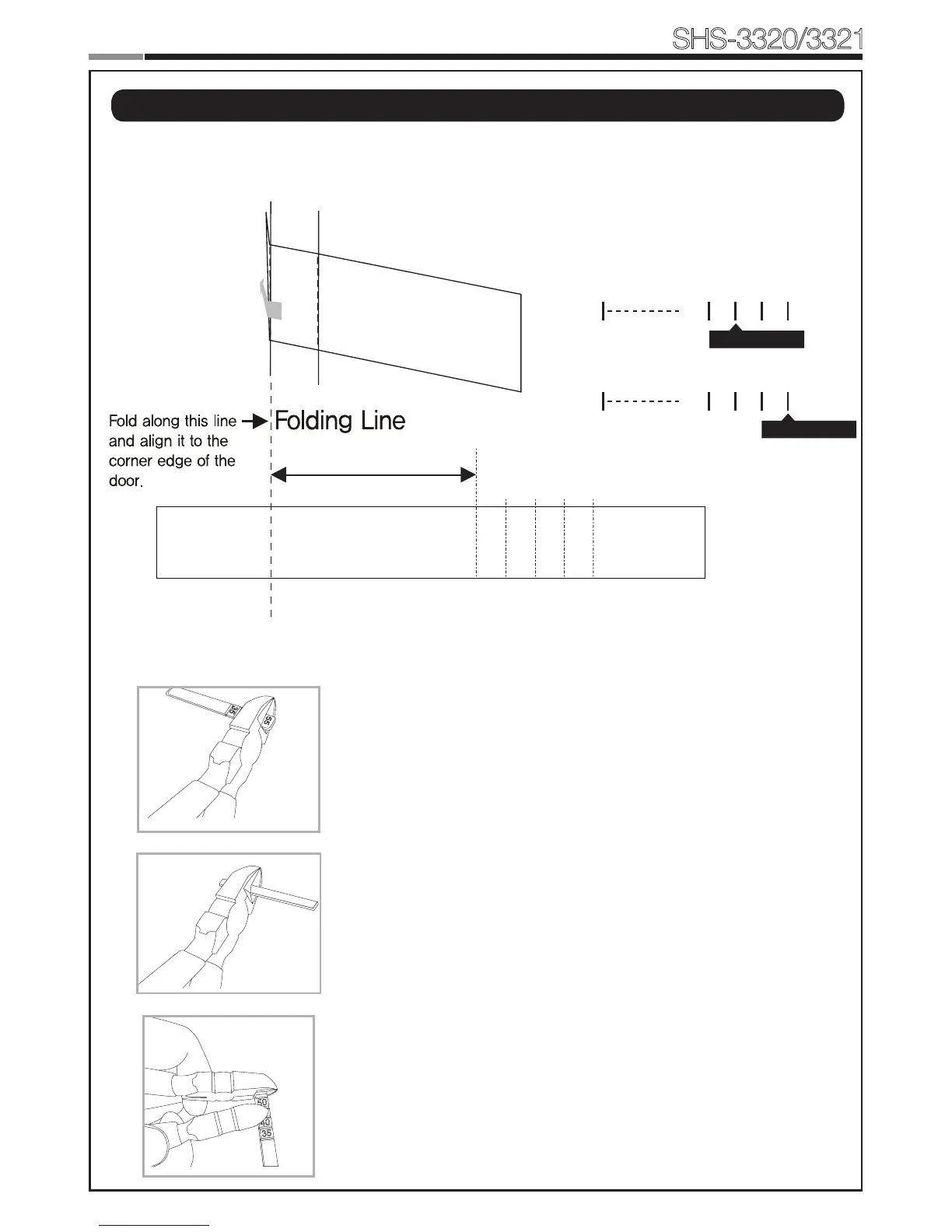 SHS-3320/3321

Fold along this line and align it to the corner edge of the door.

Folding Line

35

35

50

40

35