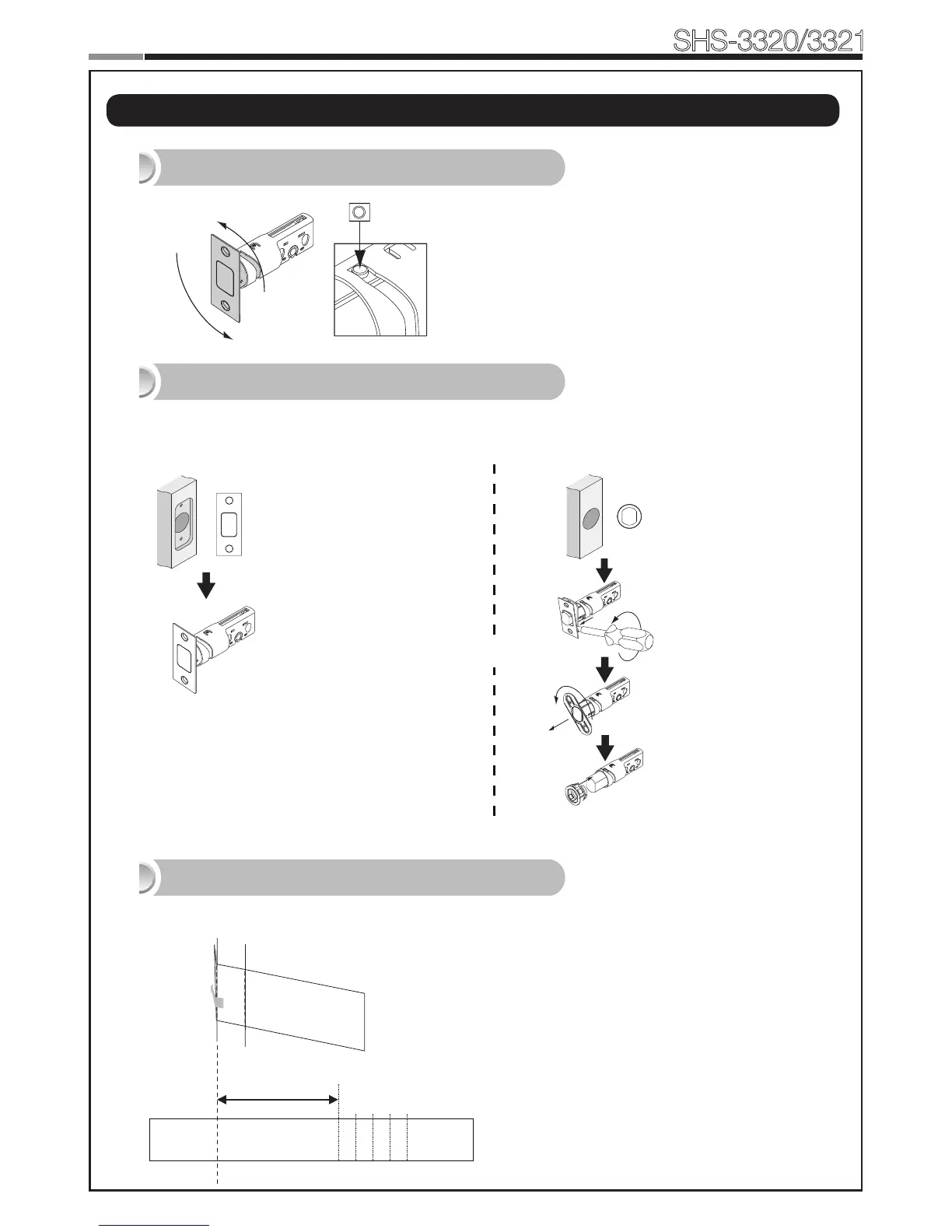 SHS-3320/3321