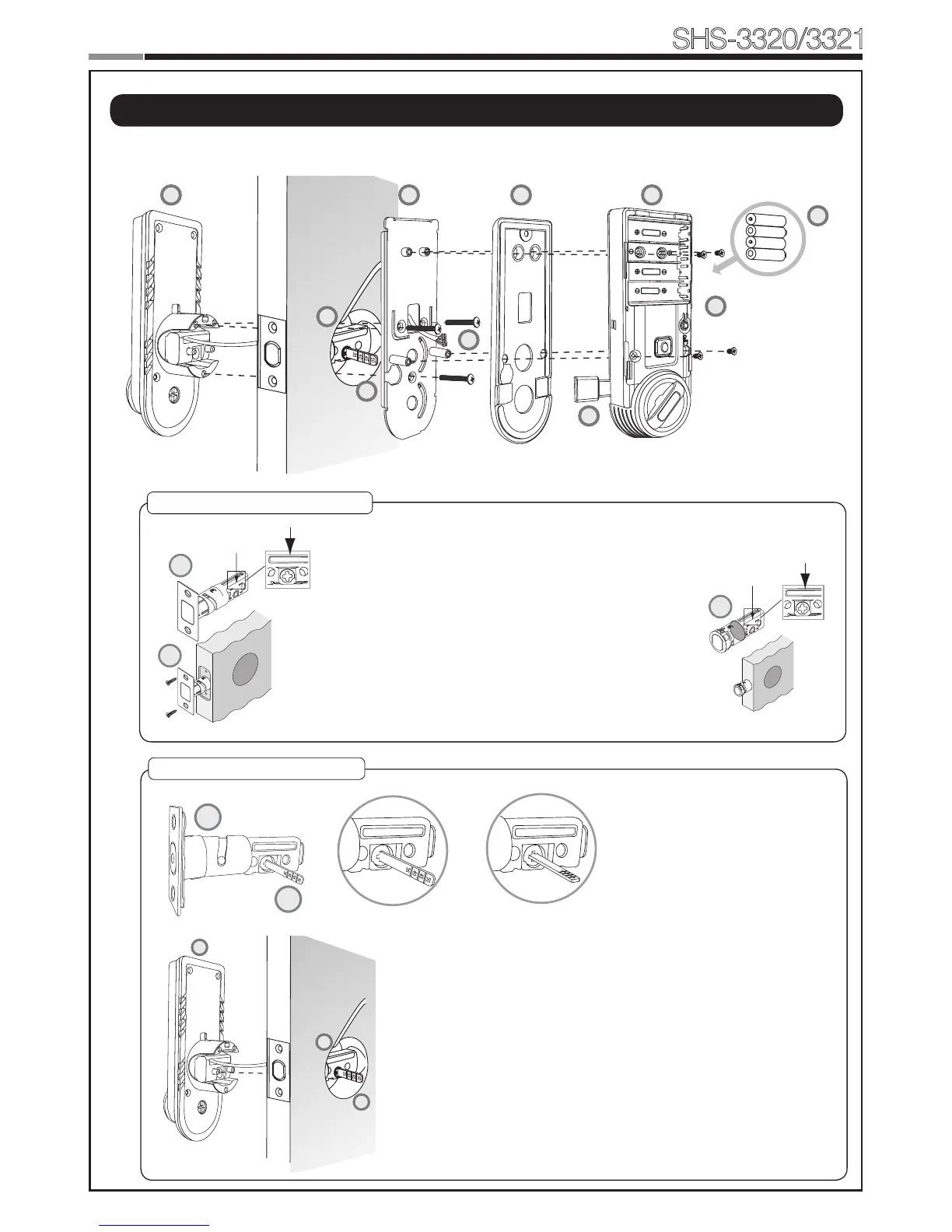 SHS-3320/3321