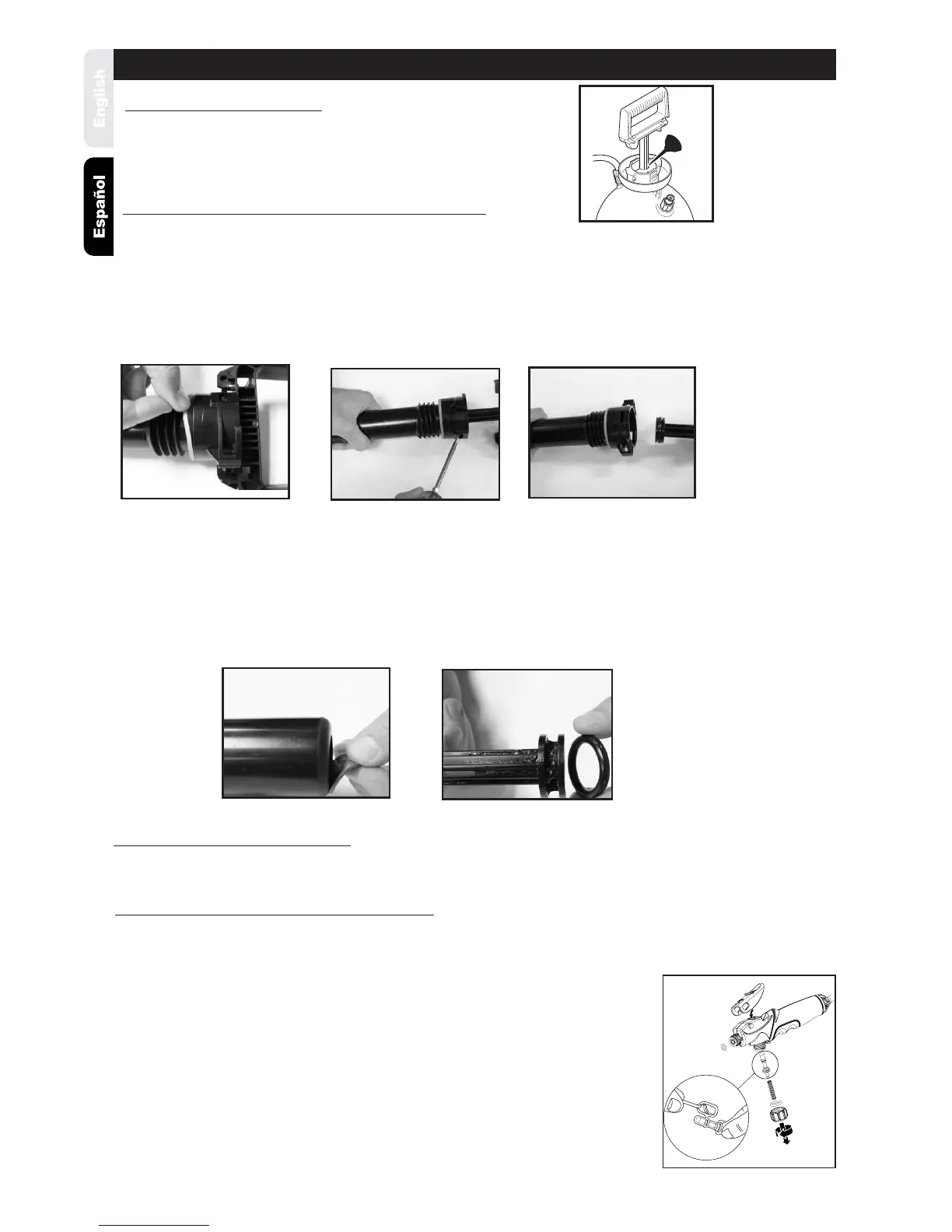 English

Español