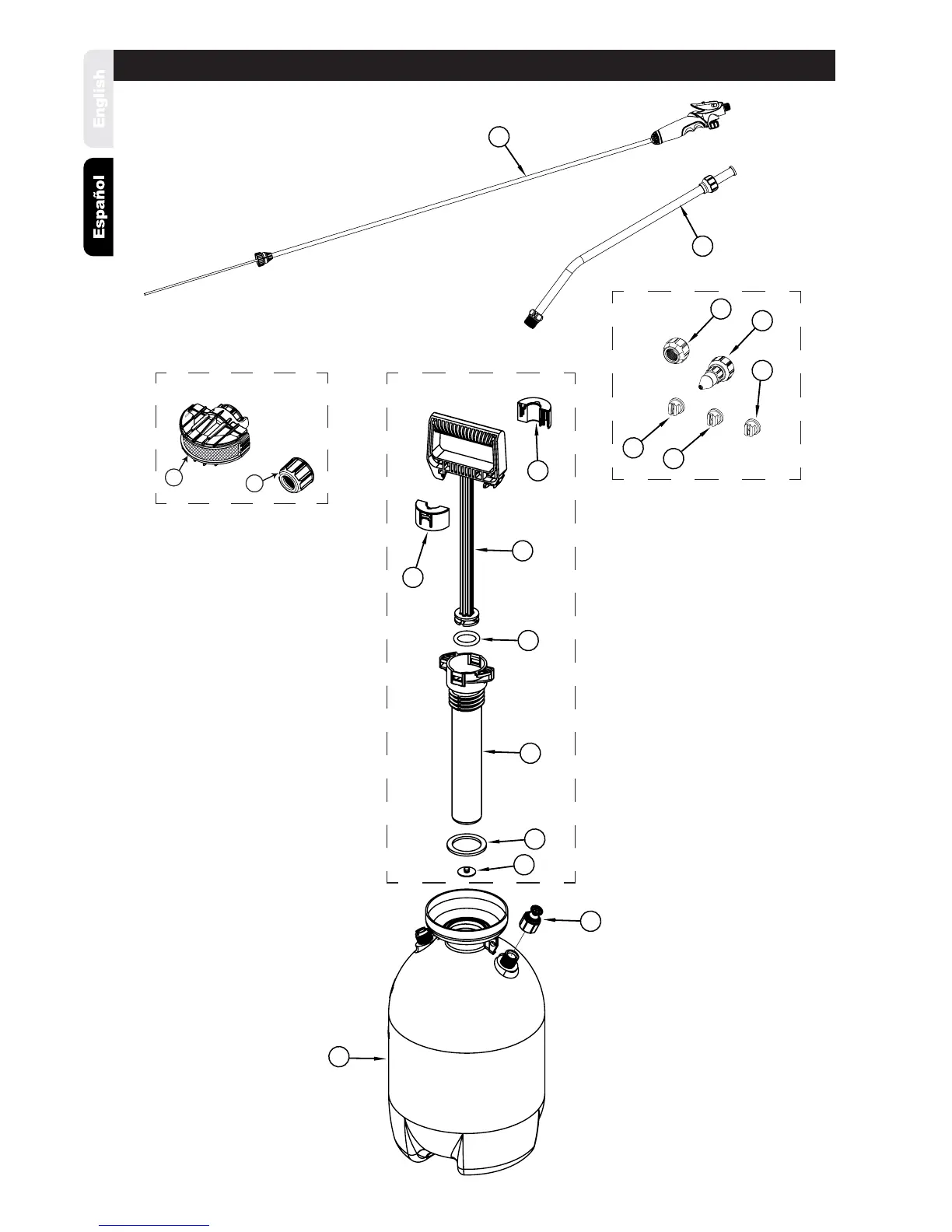 English

Español