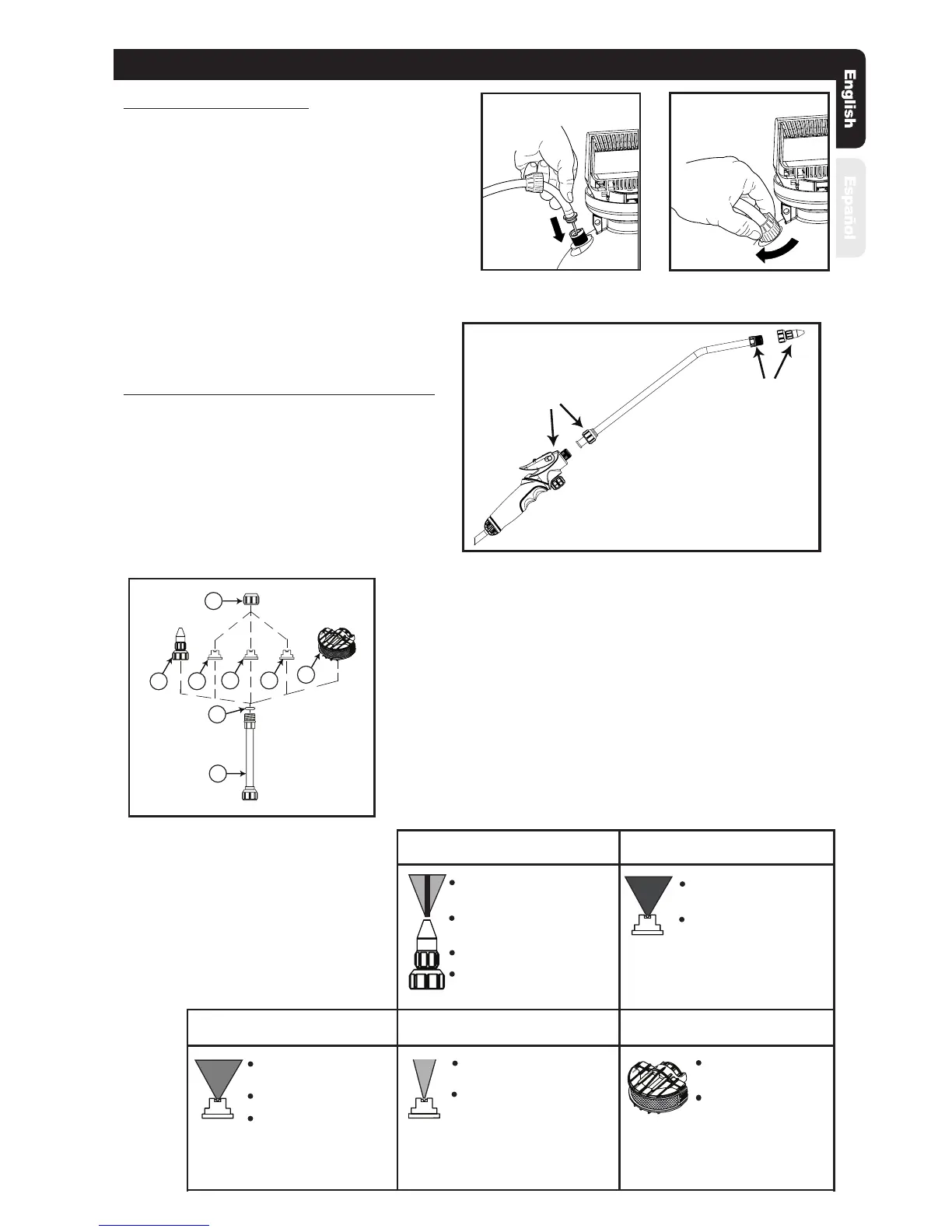 English

Español