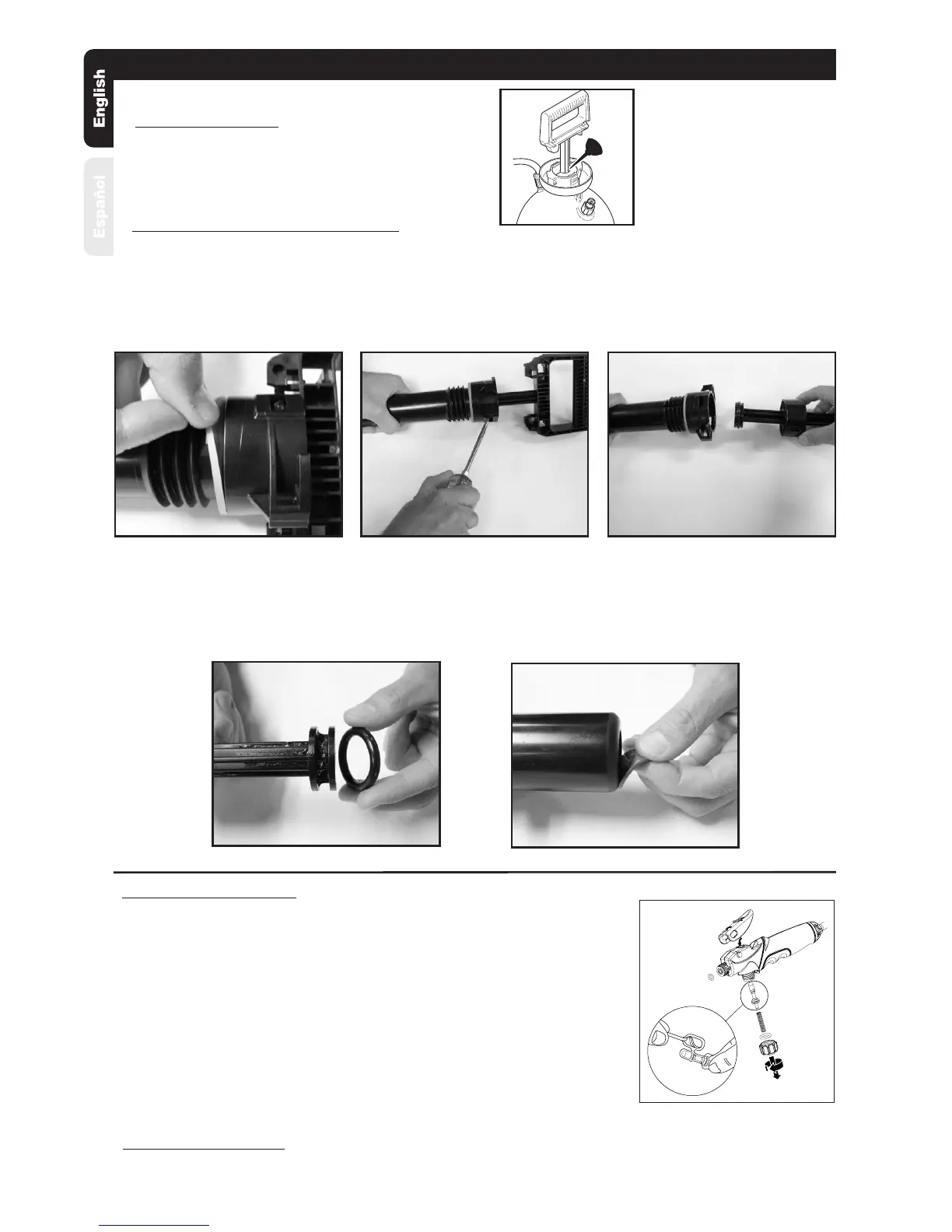 English

Español