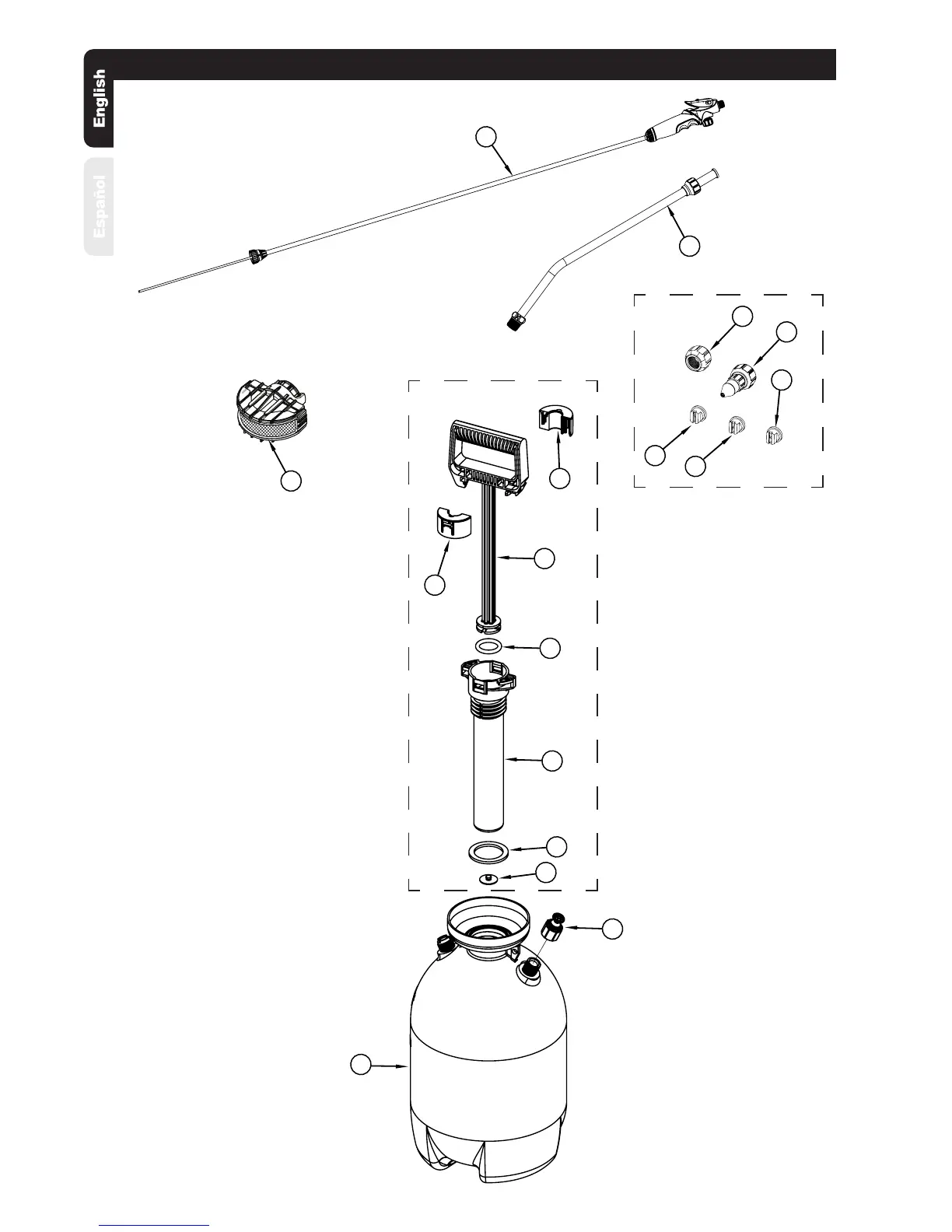 English
Español