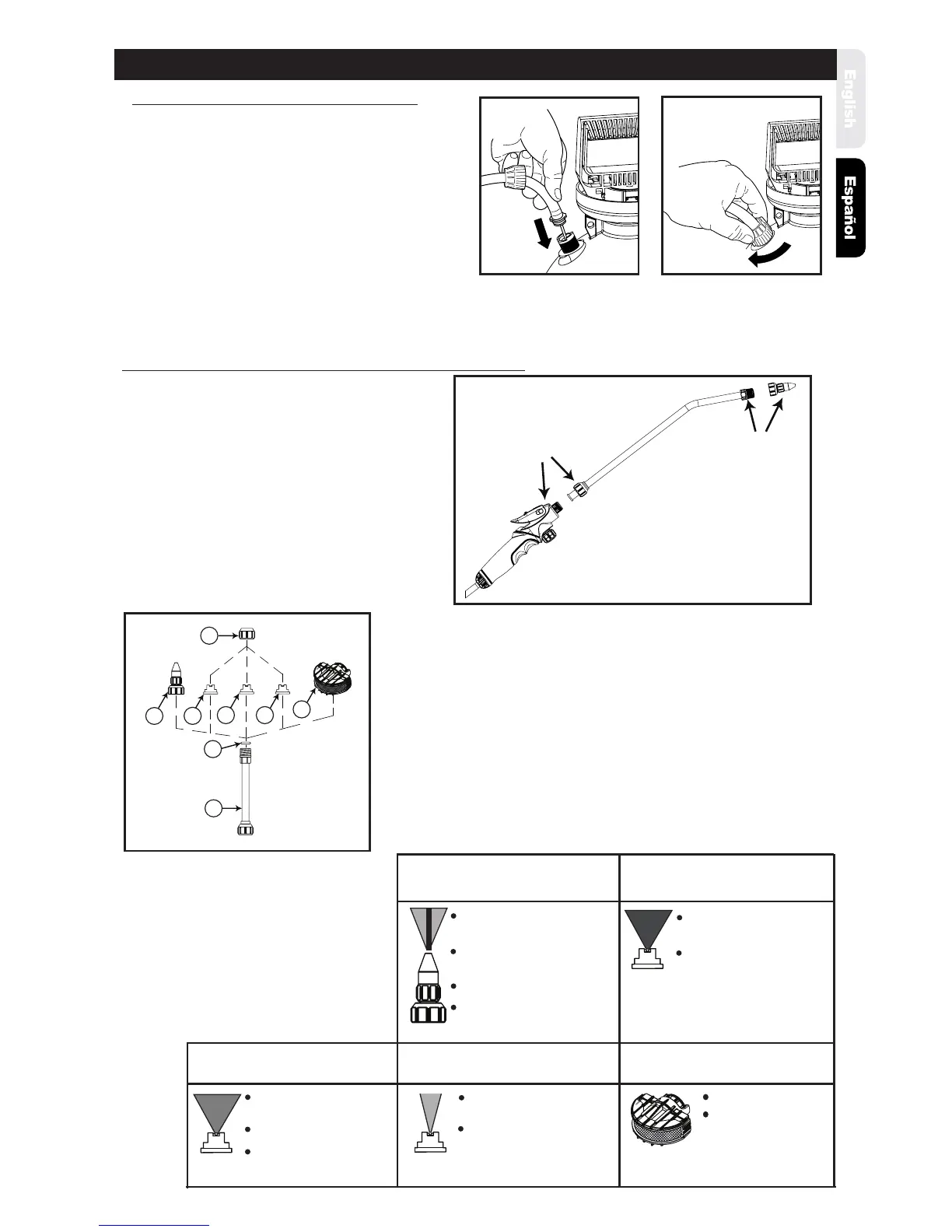 English

Español