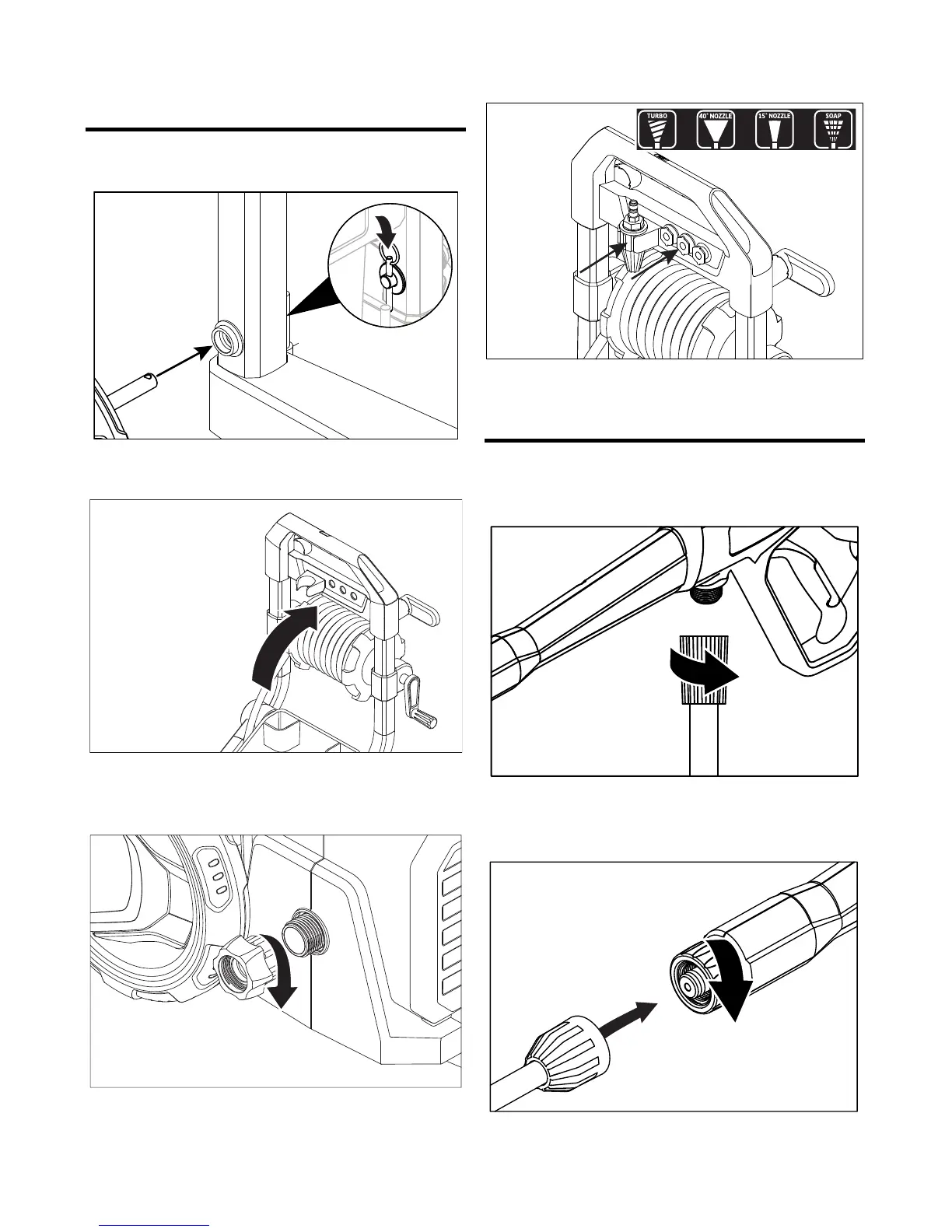 TURBO
40° NOZZLE
15° NOZZLE
SOAP