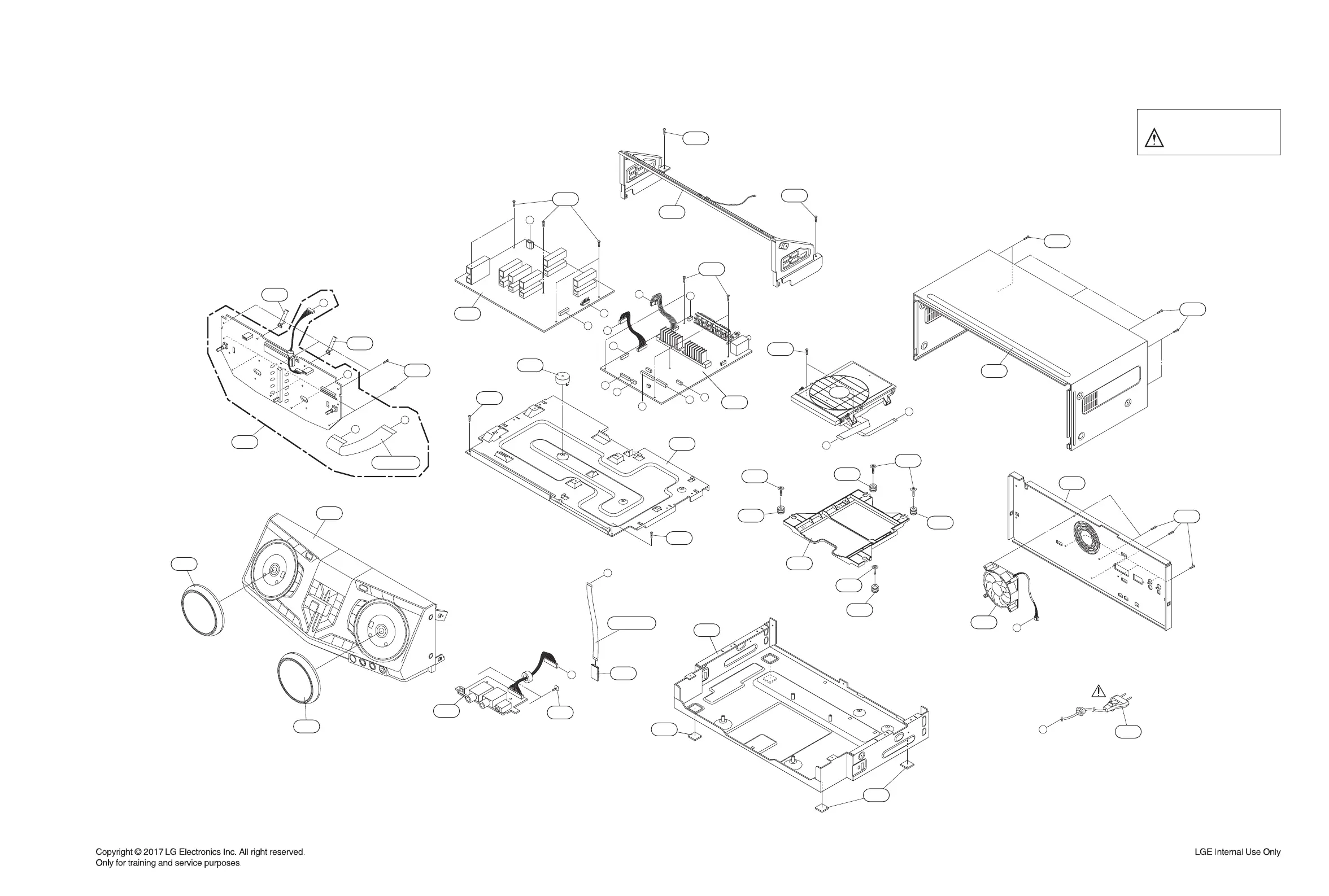 Copyright © 2017 LG Electronics Inc. All right reserved.
Only for training and service purposes.

LGE Internal Use Only