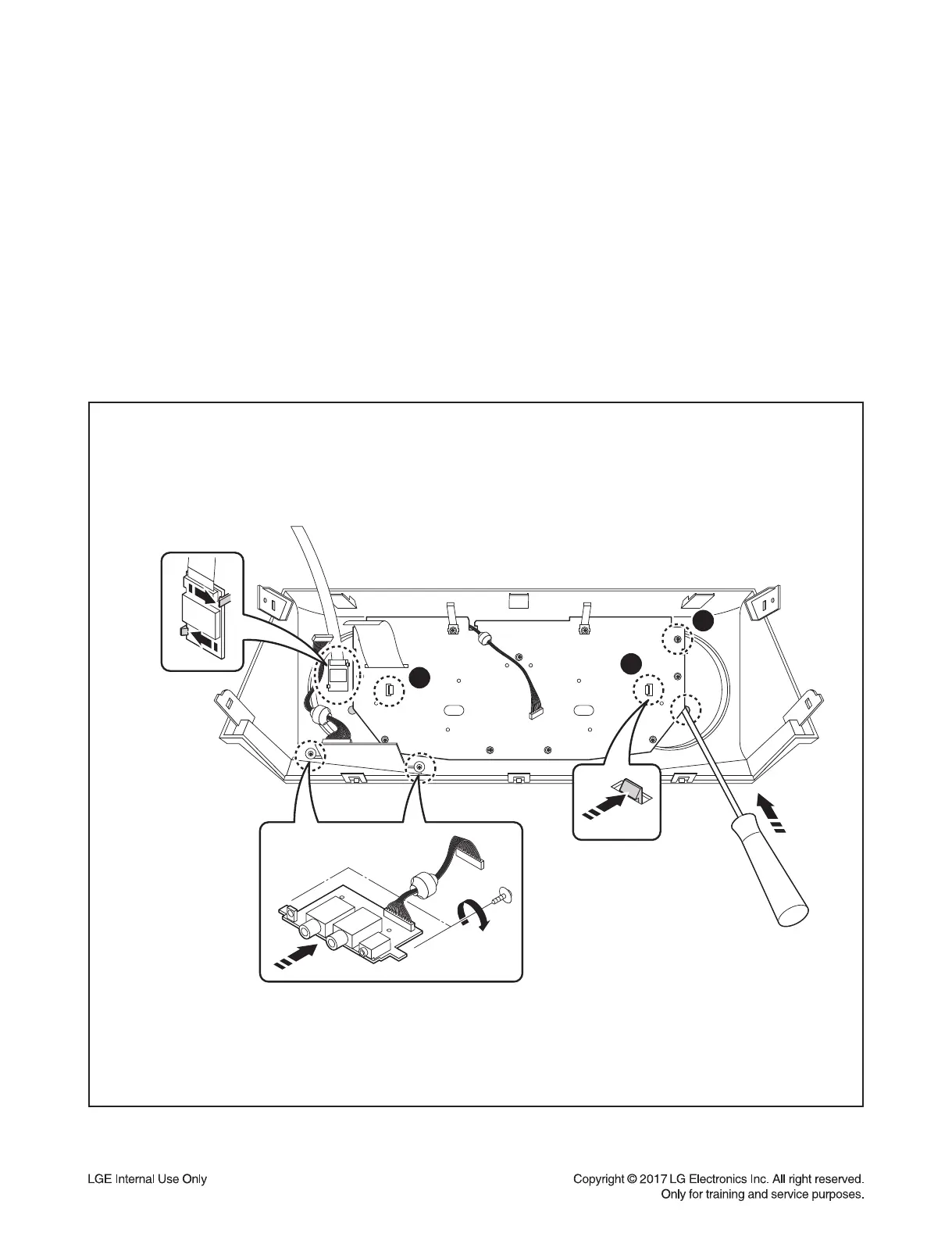 LGE Internal Use Only

Copyright © 2017 LG Electronics Inc. All right reserved.
Only for training and service purposes.