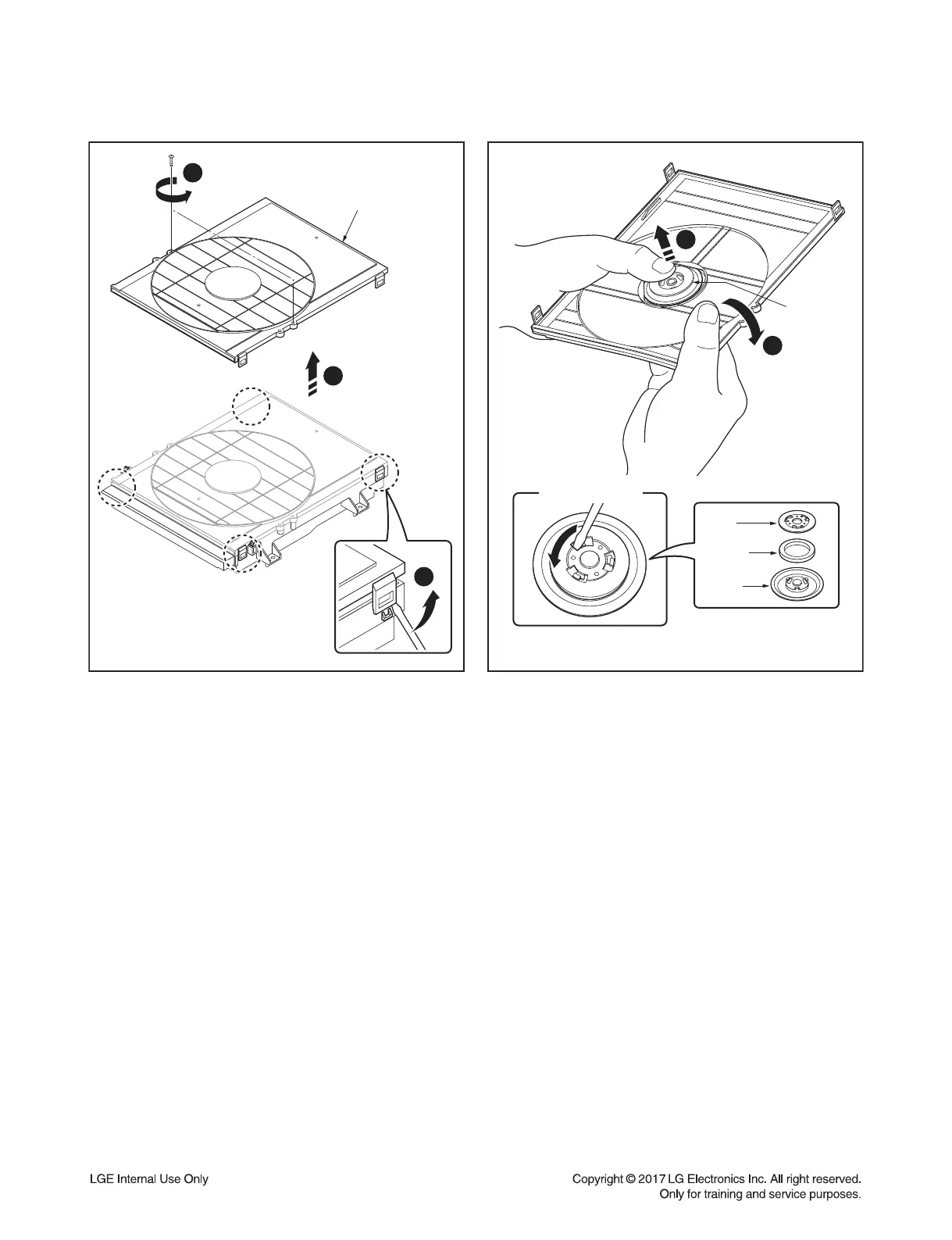 LGE Internal Use Only

Copyright © 2017 LG Electronics Inc. All right reserved. Only for training and service purposes.