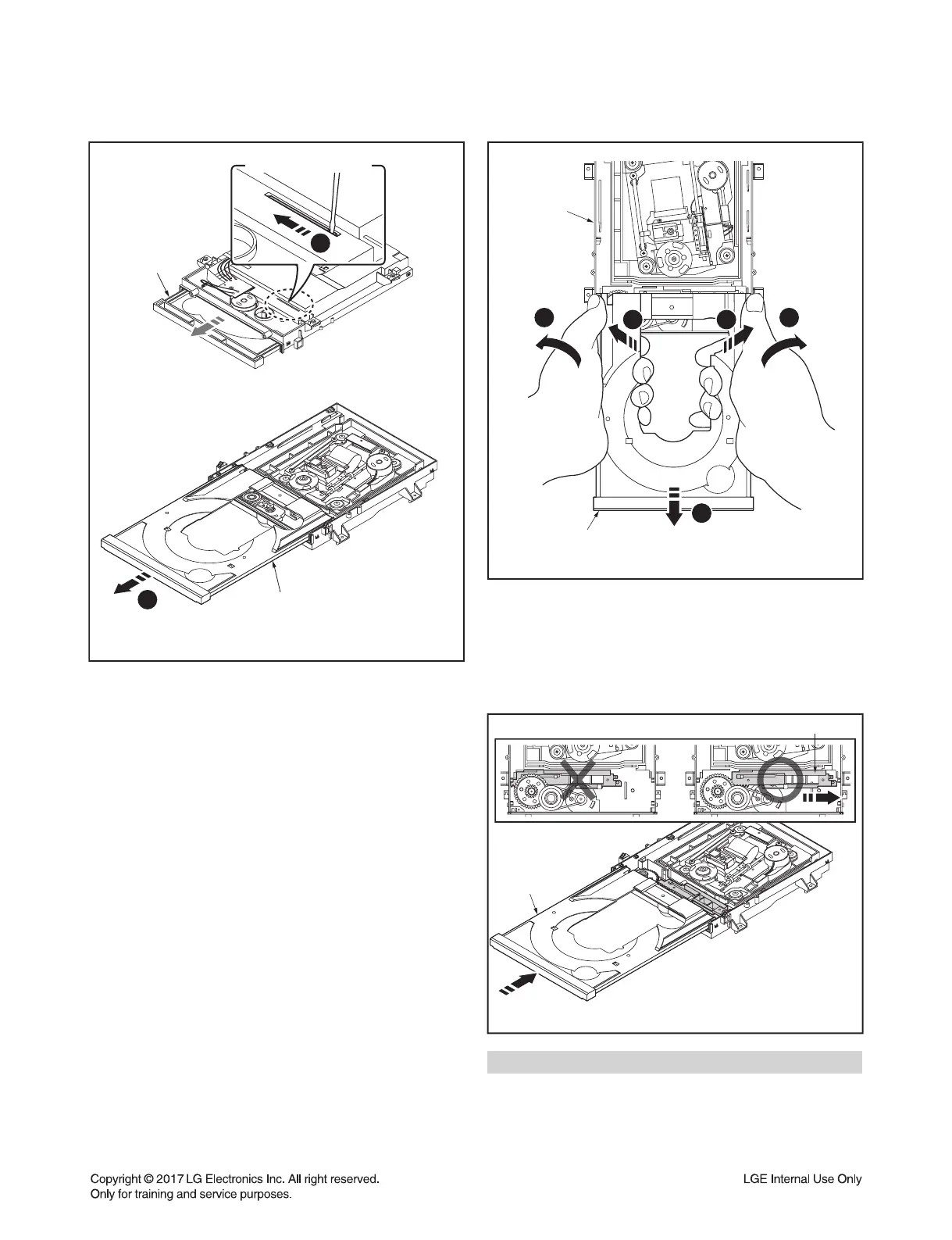 Copyright © 2017 LG Electronics Inc. All right reserved.
Only for training and service purposes.

LGE Internal Use Only