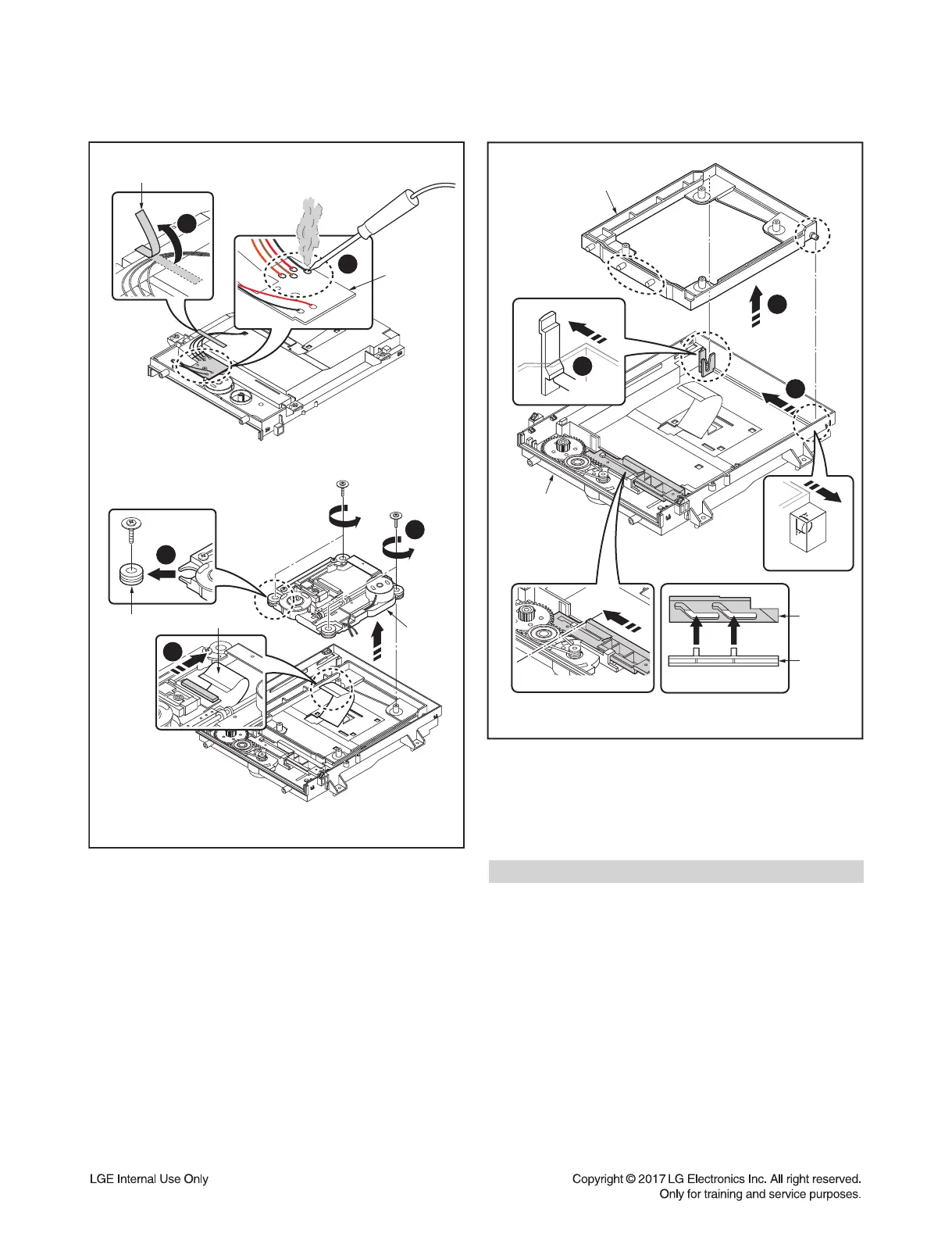 LGE Internal Use Only

Copyright © 2017 LG Electronics Inc. All right reserved. Only for training and service purposes.