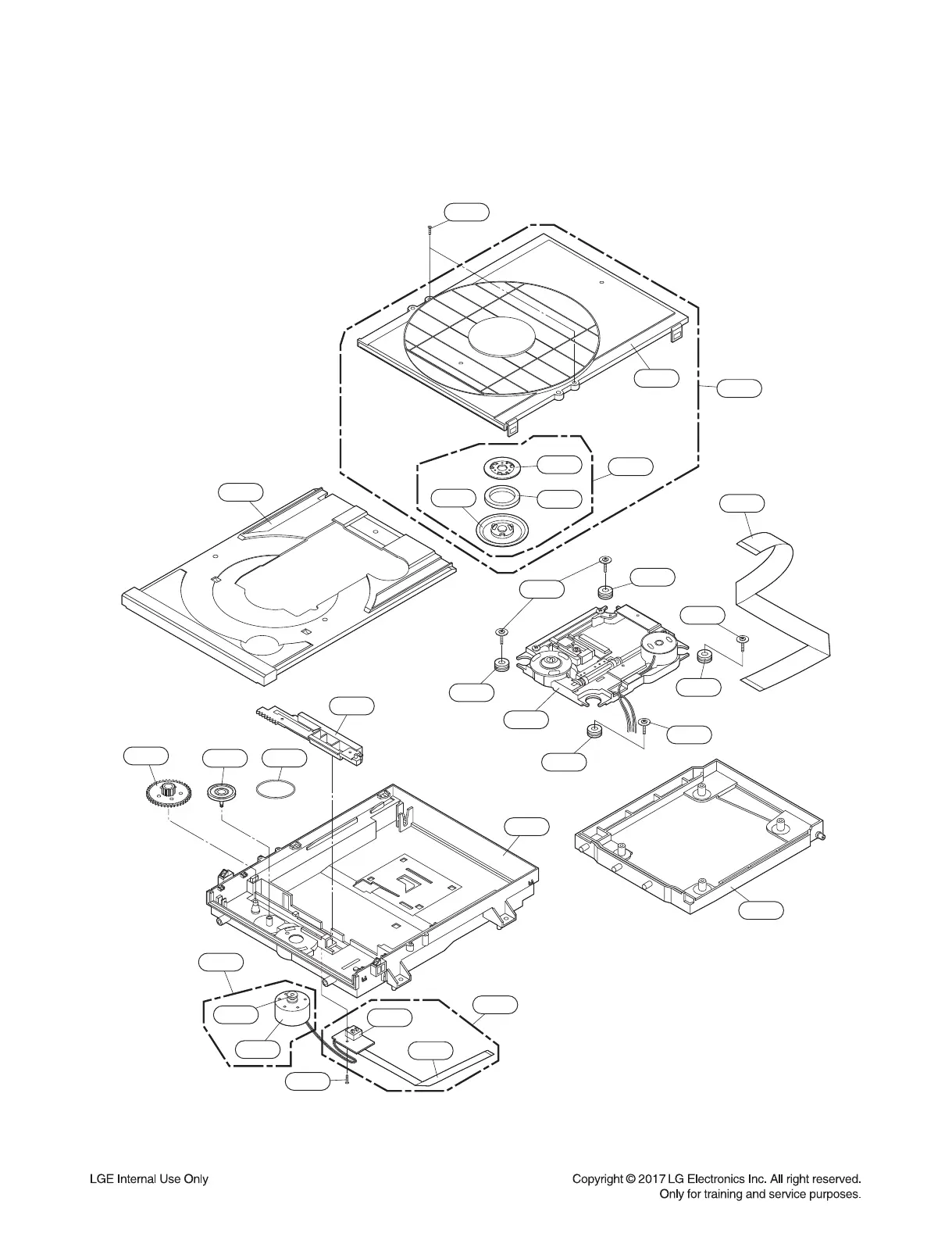 LGE Internal Use Only

Copyright © 2017 LG Electronics Inc. All right reserved.
Only for training and service purposes.