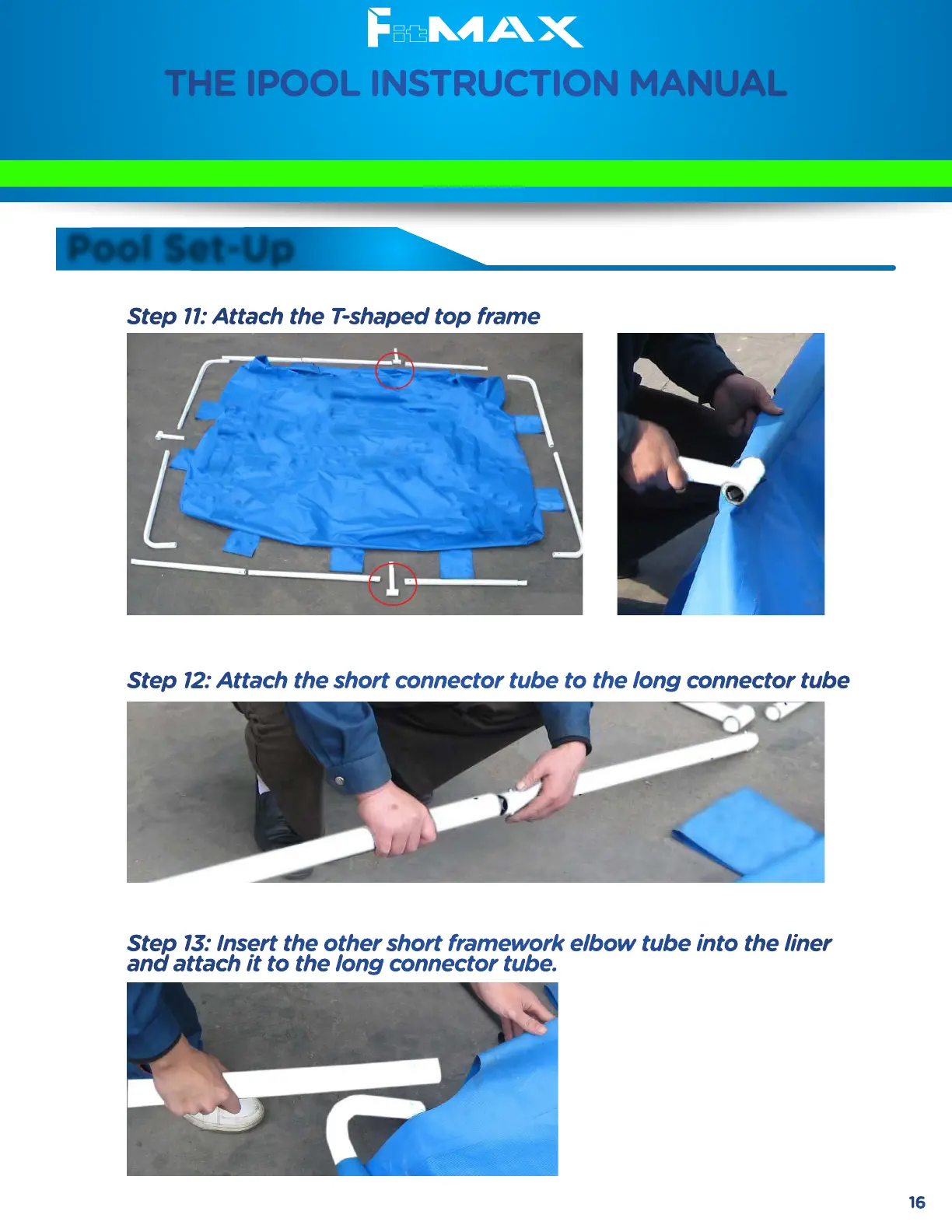 FitMAX

THE IPOOL INSTRUCTION MANUAL

Pool Set-Up

Step 11: Attach the T-shaped top frame

Step 12: Attach the short connector tube to the long connector tube

Step 13: Insert the other short framework elbow tube into the liner and attach it to the long connector tube.

16