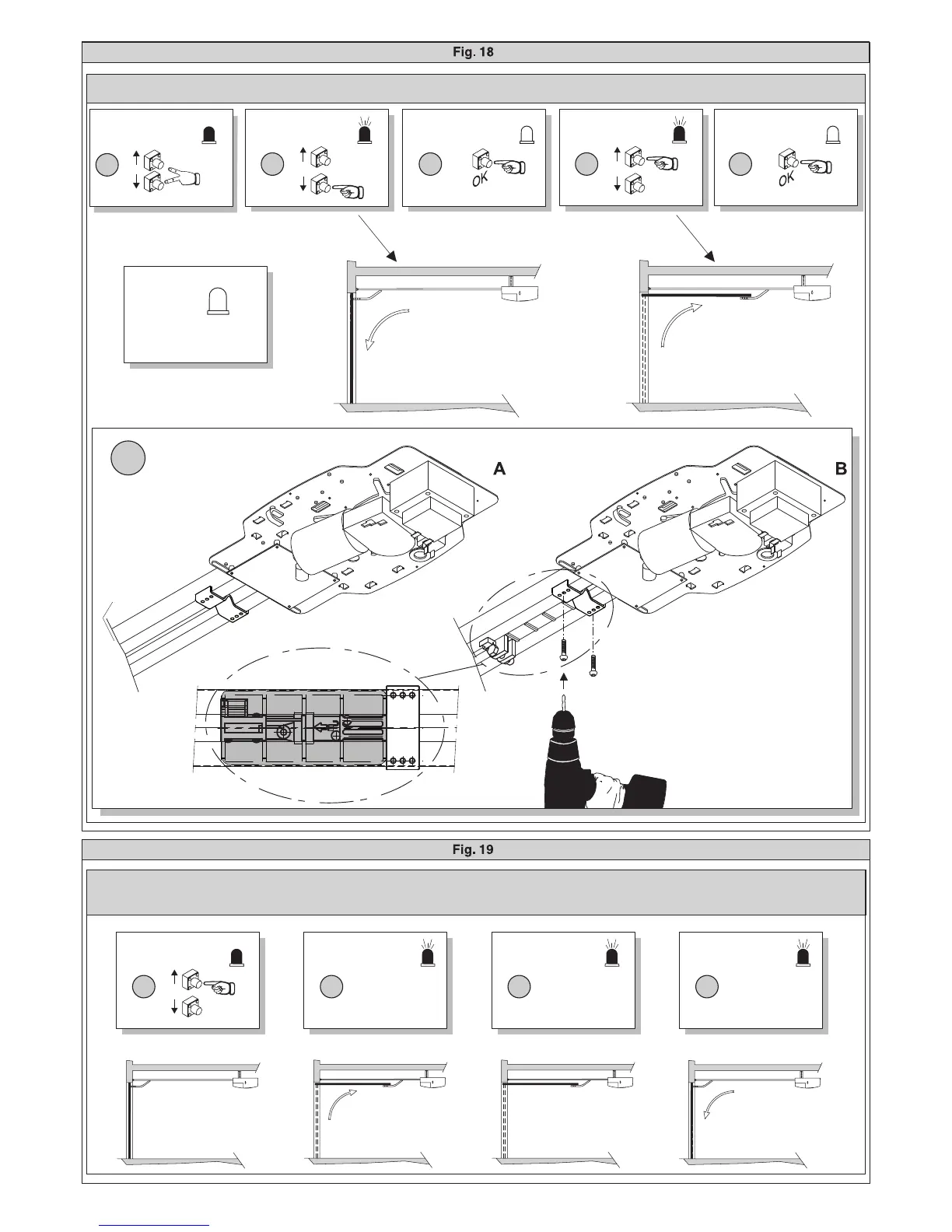 Fig. 18

OK

OK

A

B

Fig. 19