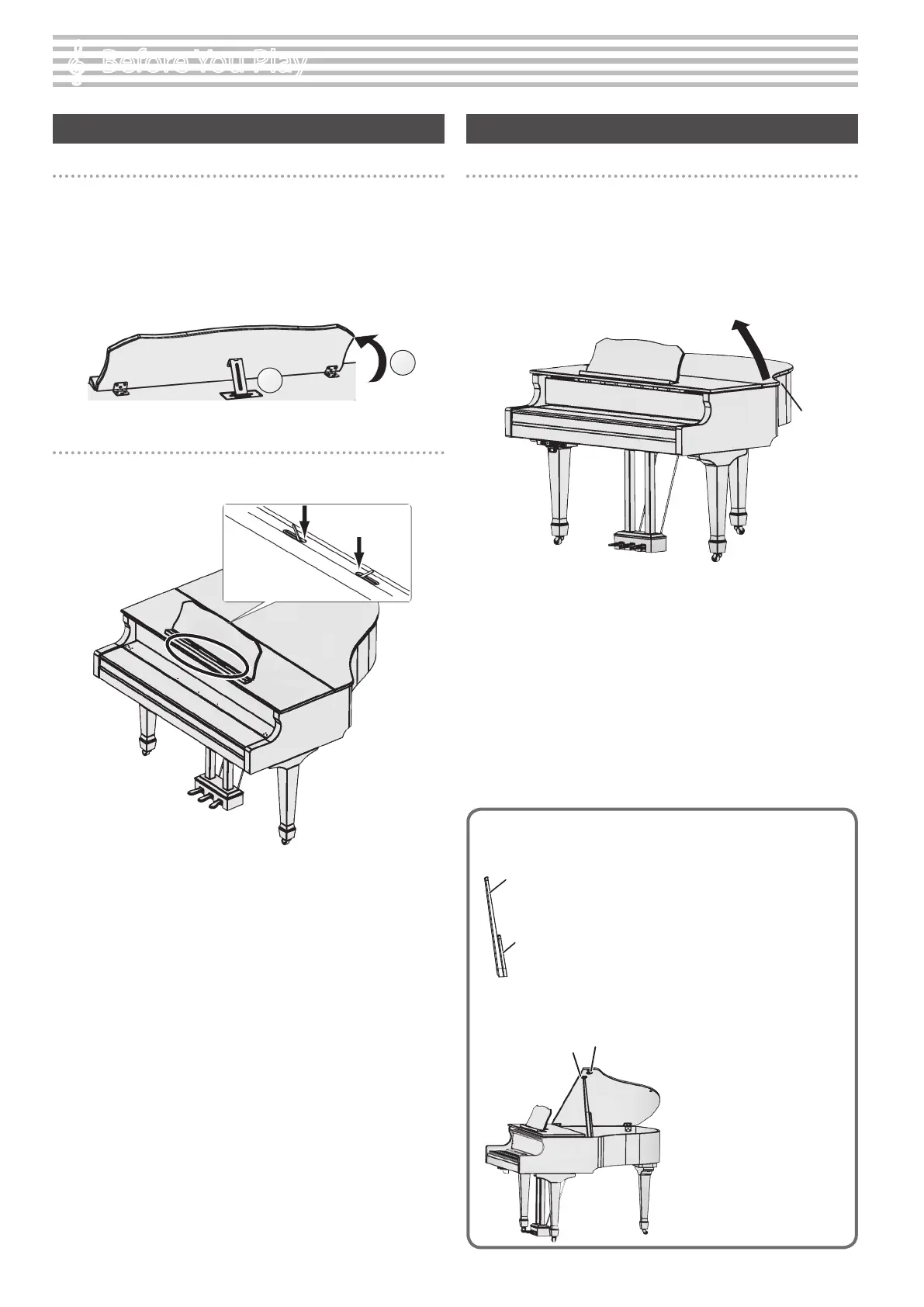 Before You Play