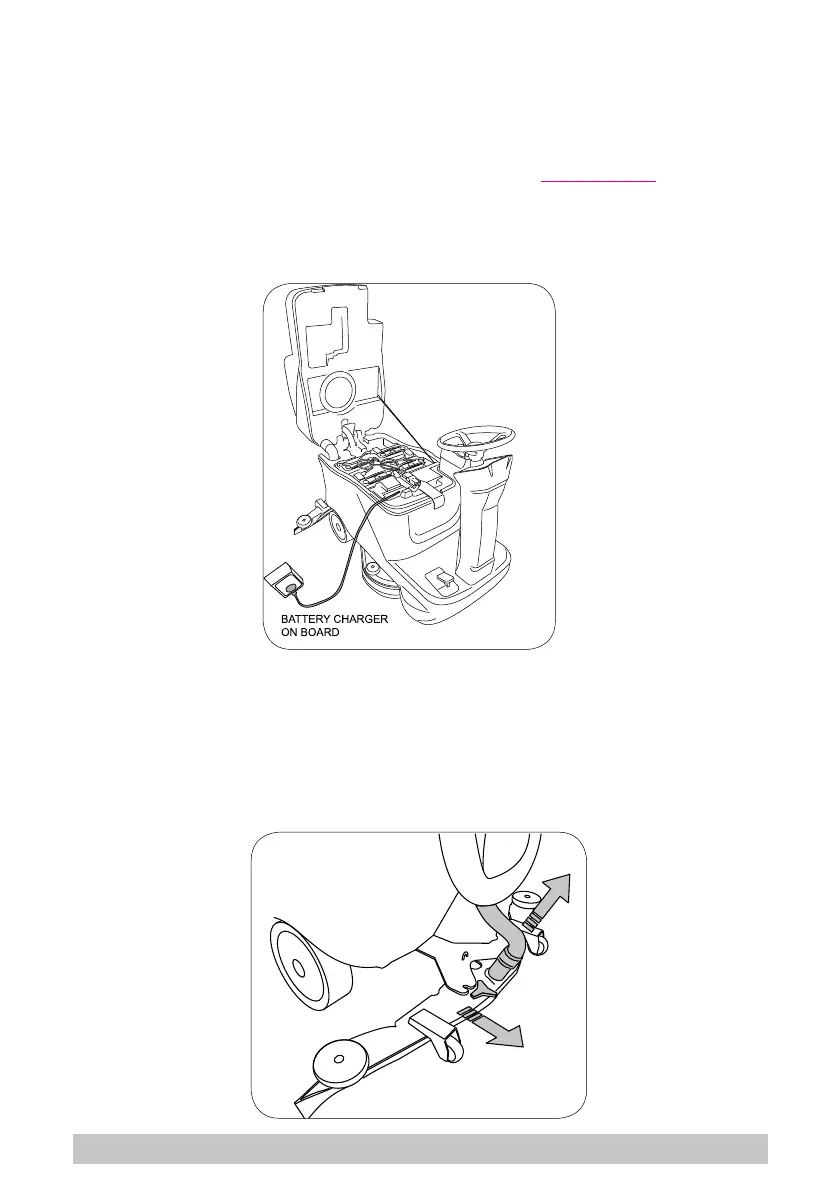 BATTERY CHARGER ON BOARD