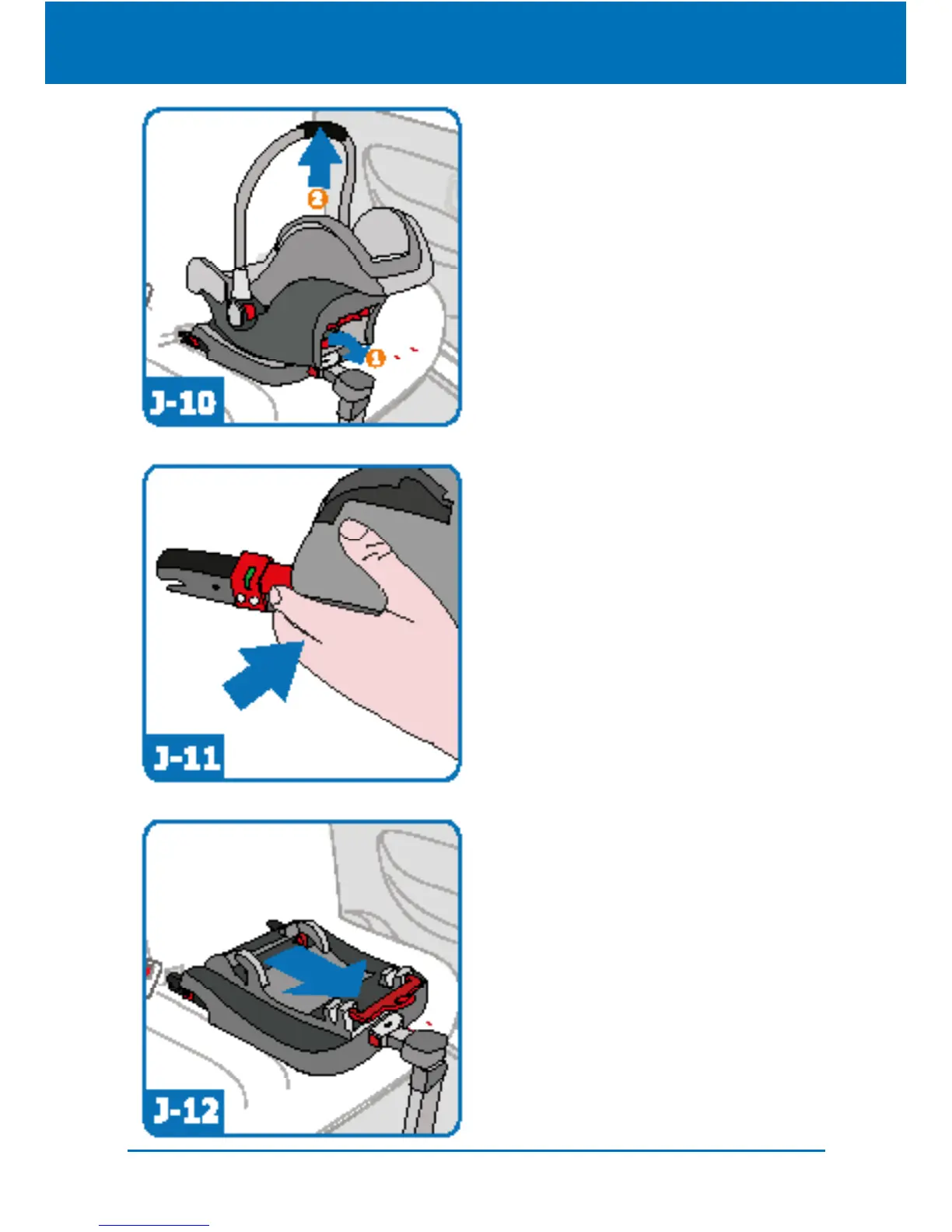 2
1
J-10

J-11

J-12