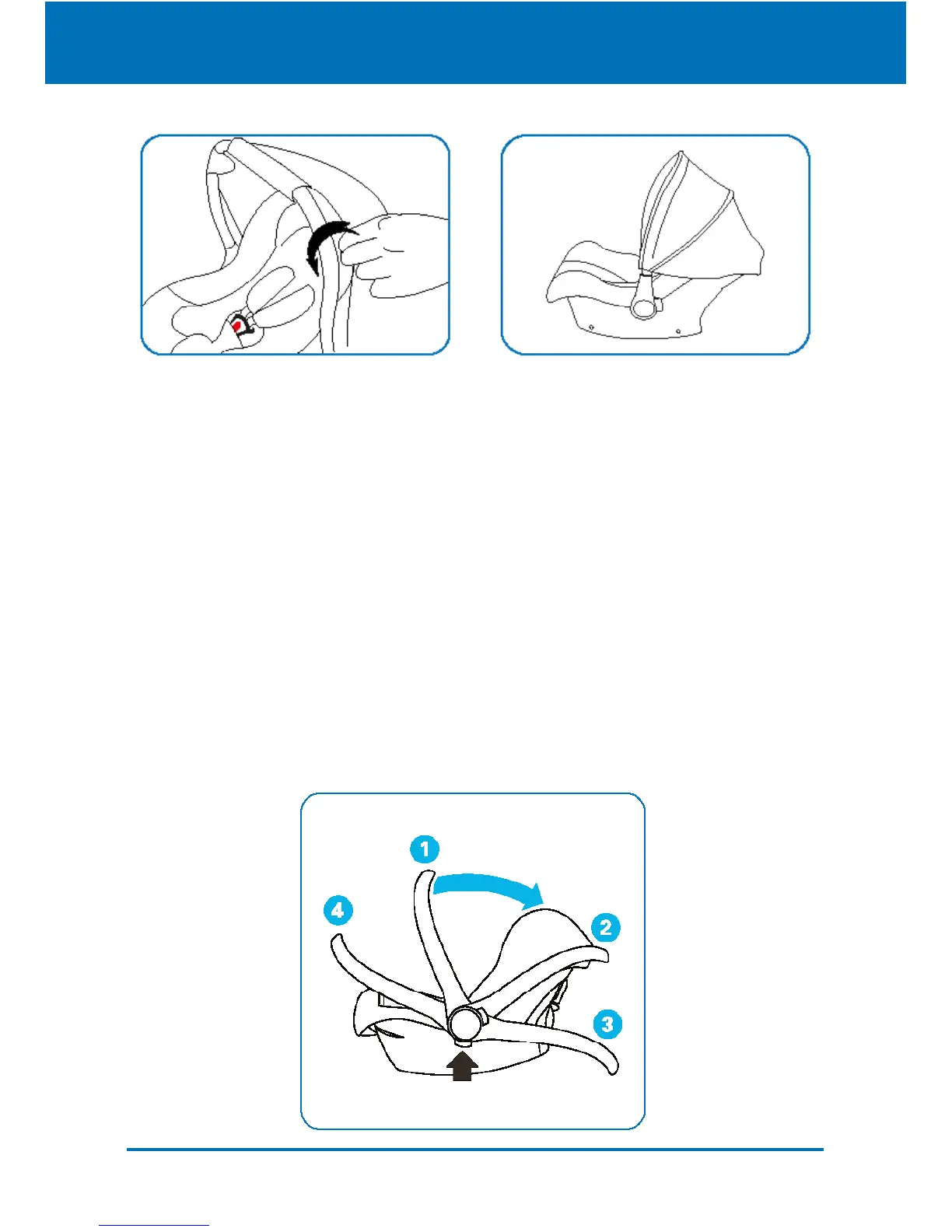 1

4

2

3