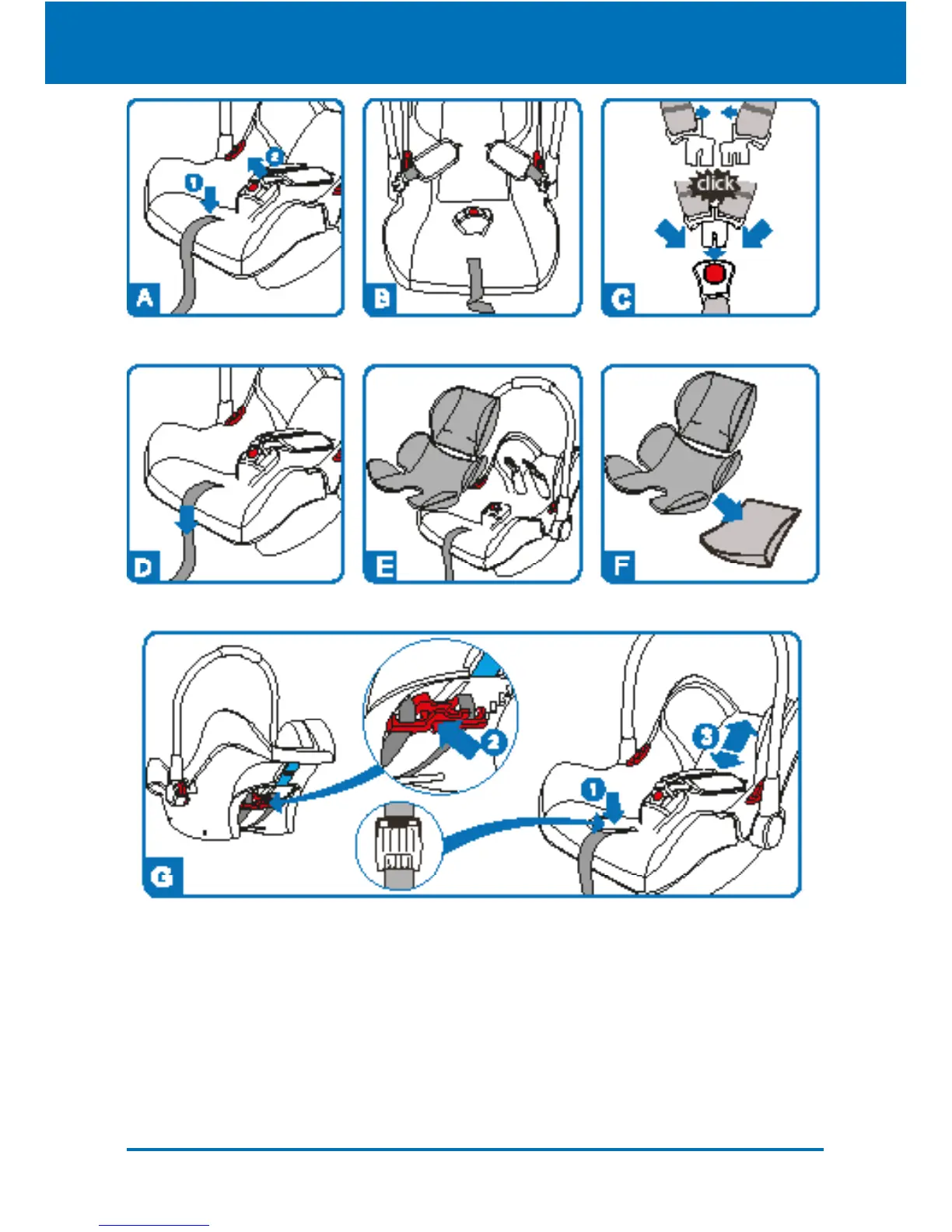 1
2
A

B

click
C

D

E

F

2
3
1
G