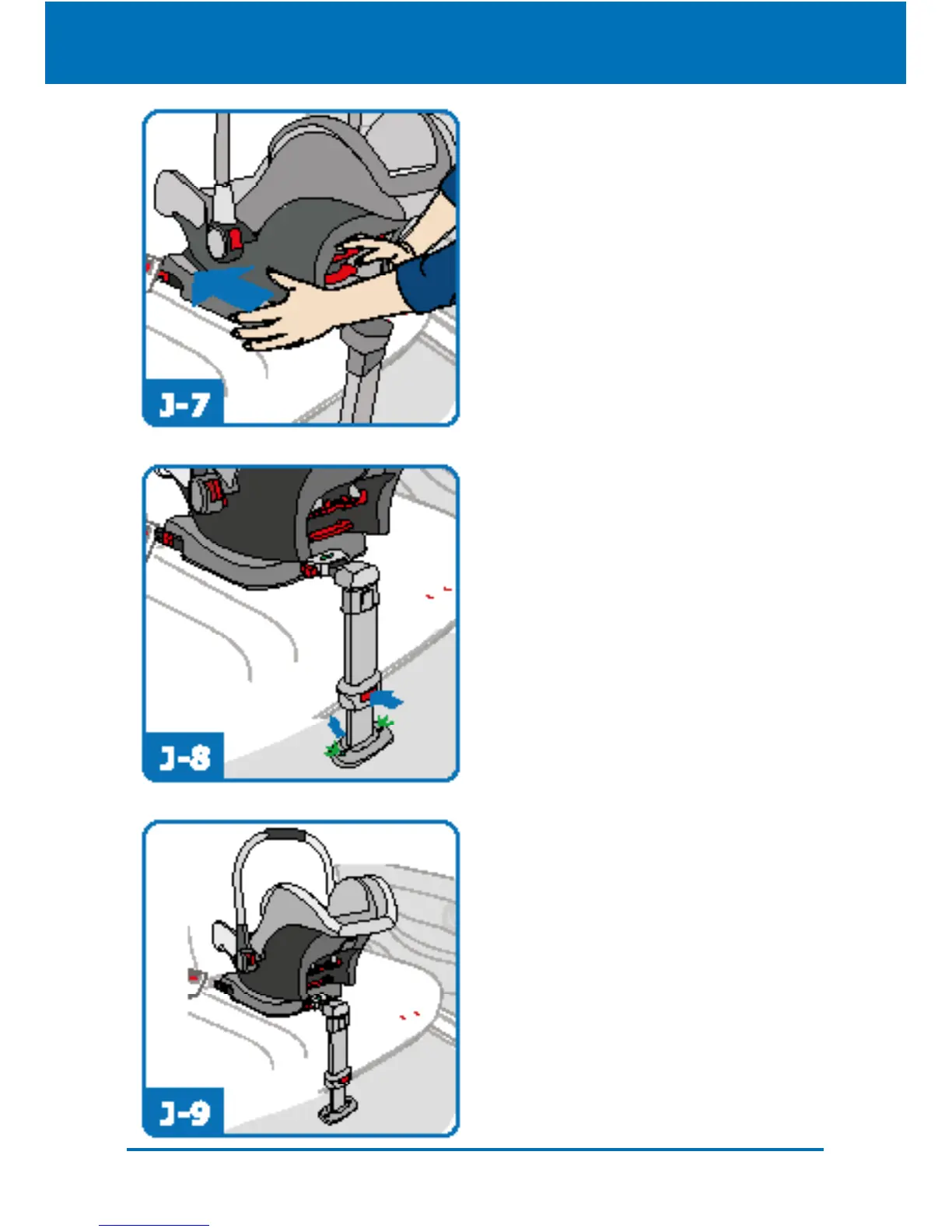 J-7

J-8

J-9