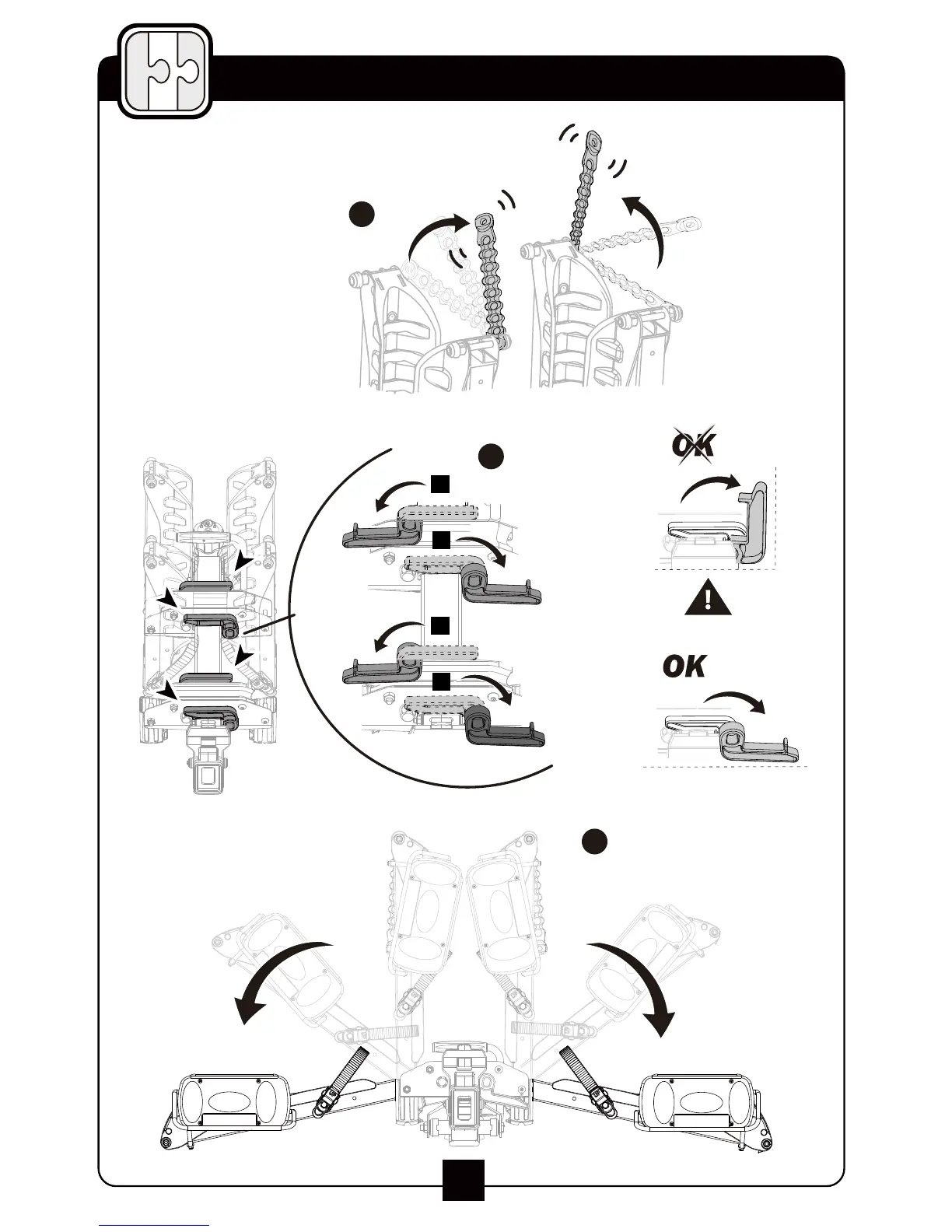 OK

OK