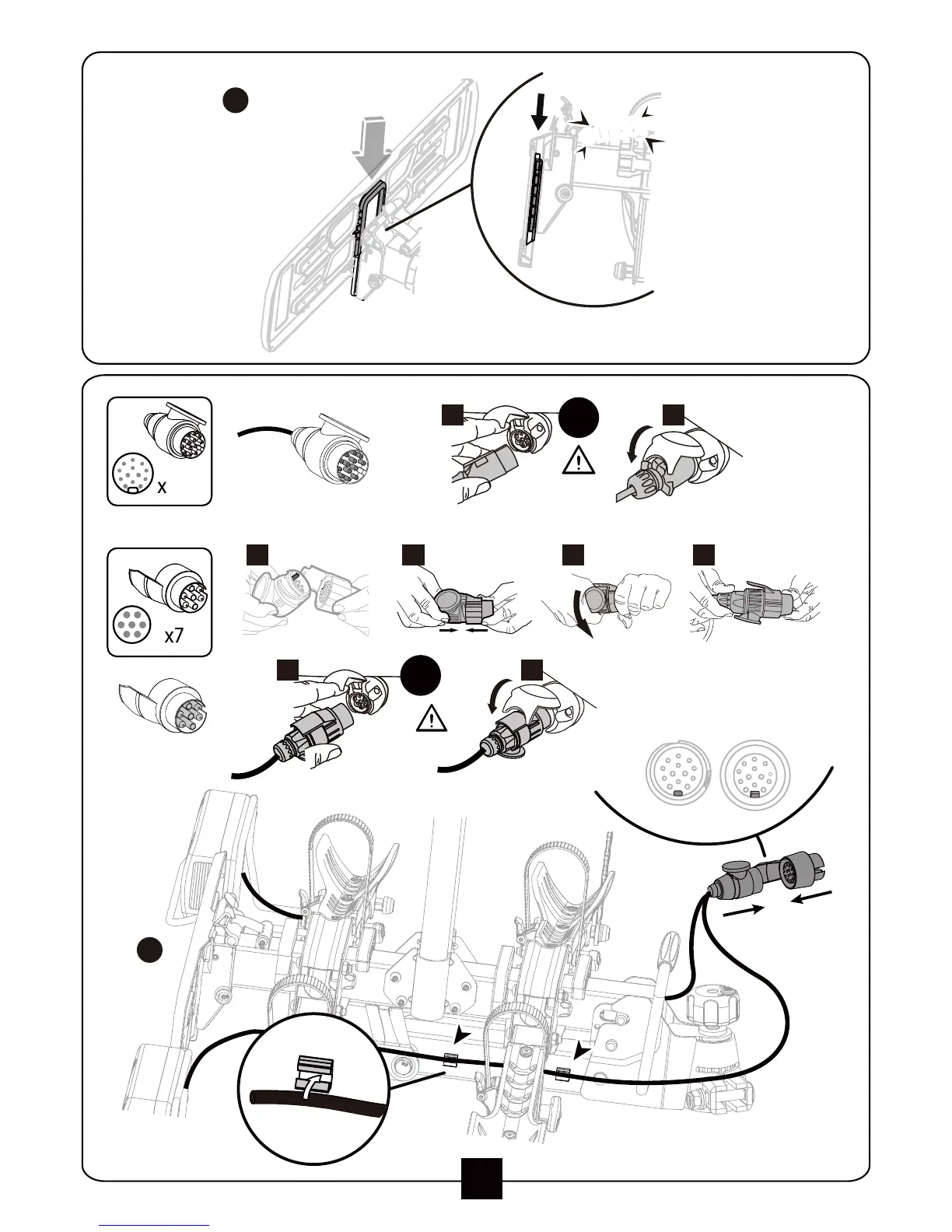 x

x7