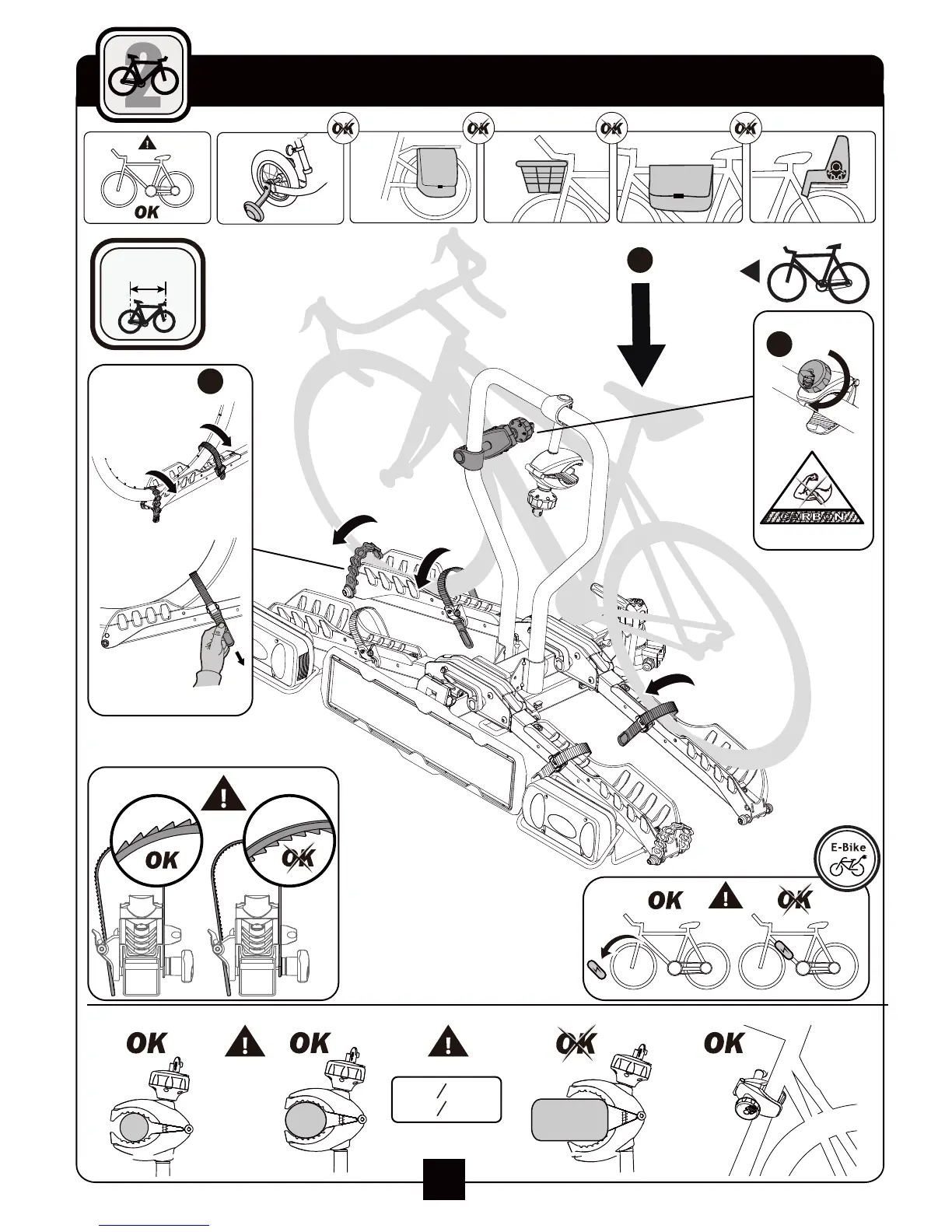 2

OK

OK

OK

OK

OK

CARBON

OK

OK

E-Bike

OK

OK

OK

OK

OK

OK