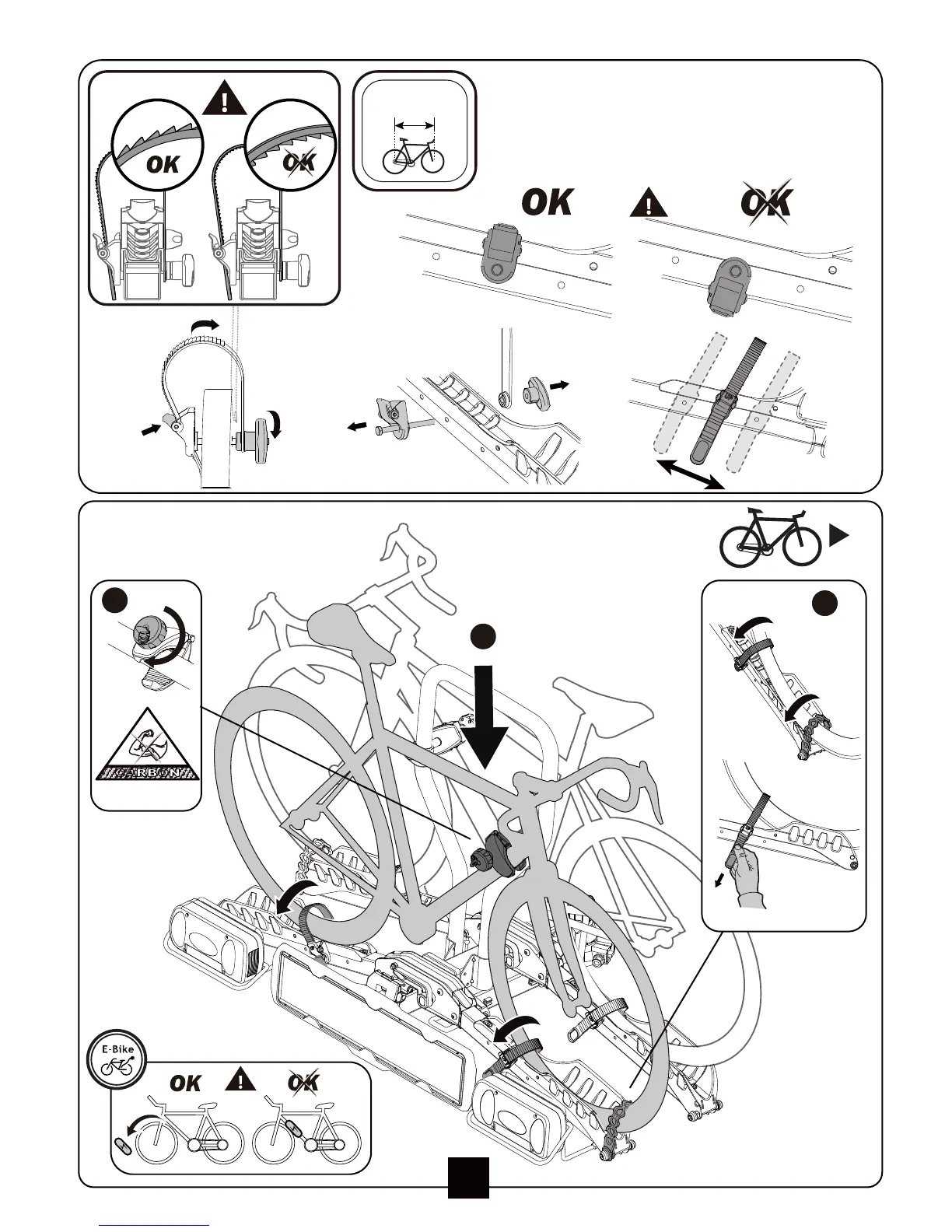 OK

OK

OK

OK

CARBON

E-Bike

OK

OK