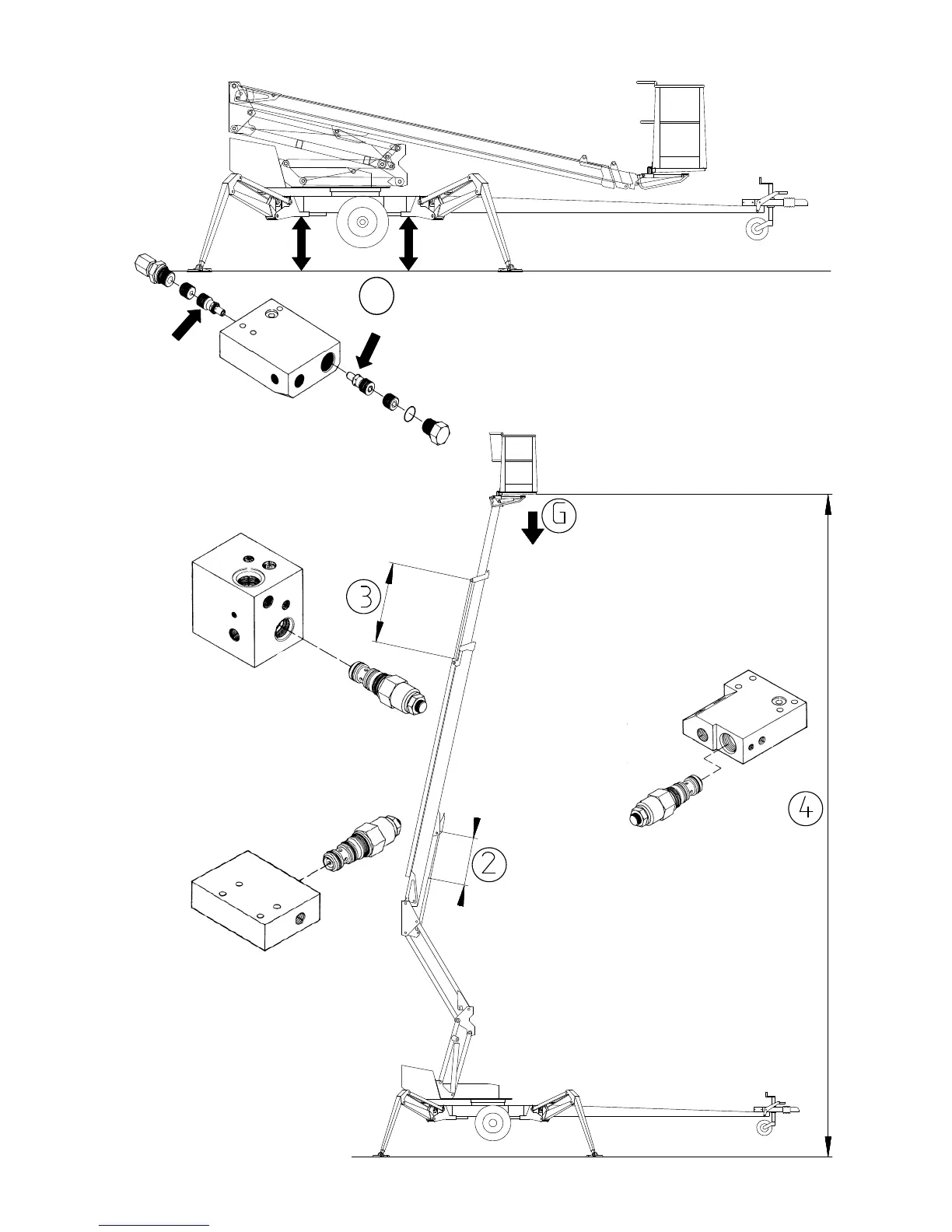 G

3

4

2