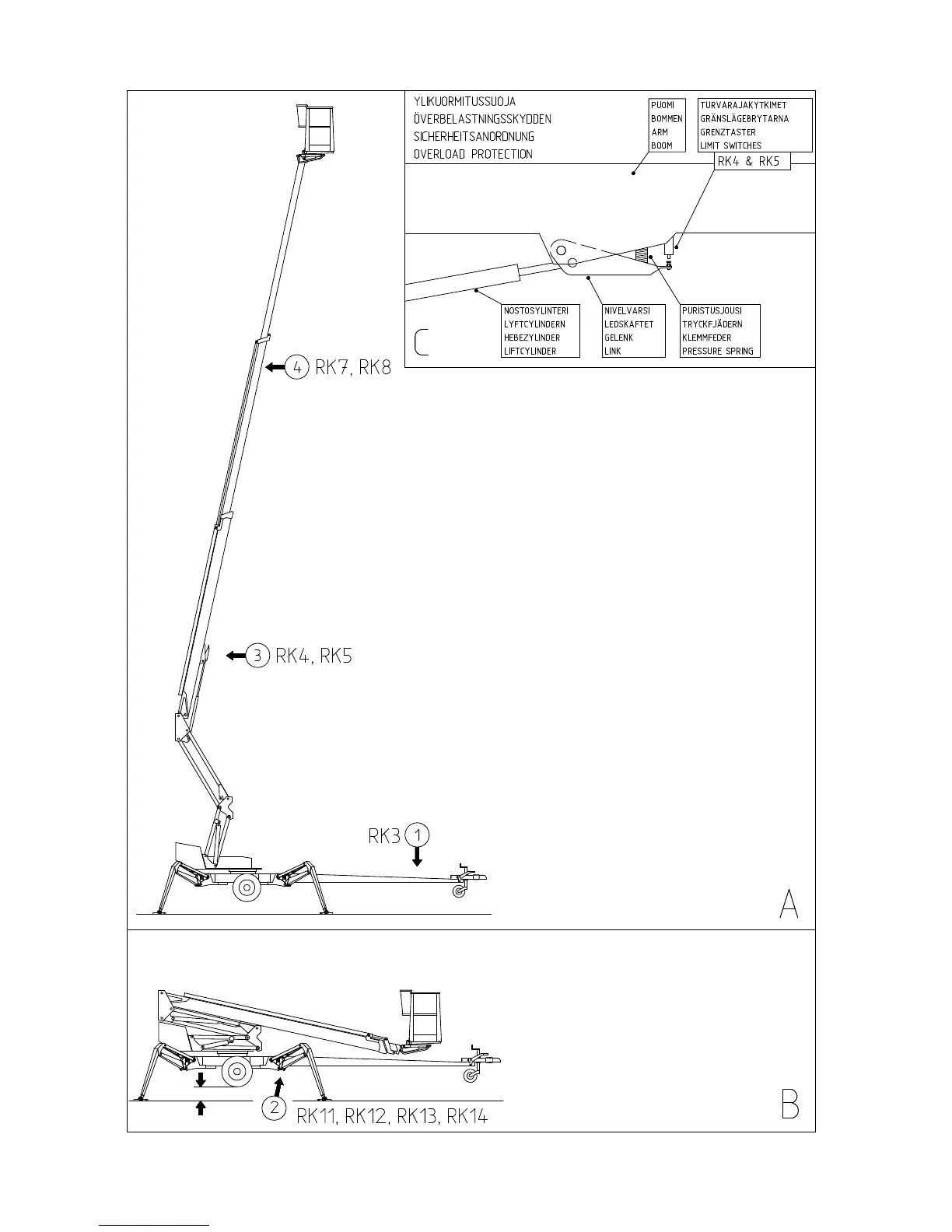 YLIKUORMITUSSUOJA
ÖVERBELASTNINGSSKYDDEN
SICHERHEITSANORDNUNG
OVERLOAD PROTECTION

PUOMI
BOMMEN
ARM
BOOM

TURVARAJAKYTKIMET
GRÄNSLÄGEBRYTARNA
GRENZTASTER
LIMIT SWITCHES

RK4 & RK5

NOSTOSYLINTERI
LYFTCYLINDERN
HEBEZYLINDER
LIFTCYLINDER

NIVELVARSI
LEDSKAFTET
GELENK
LINK

PURISTUSJOUSI
TRYCKFJÄDERN
KLEMMFEDER
PRESSURE SPRING

C

4 RK7, RK8

3 RK4, RK5

RK3 1

A

2 RK11, RK12, RK13, RK14

B