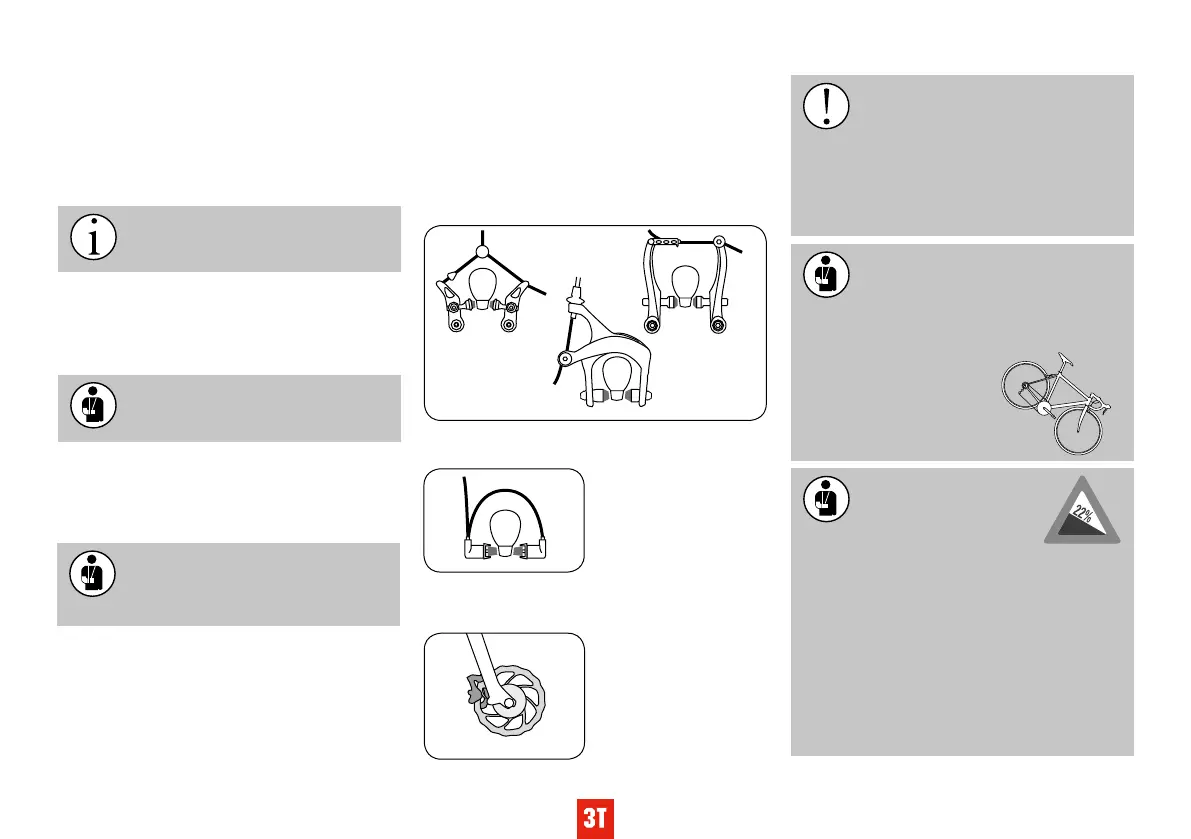 22%

3T