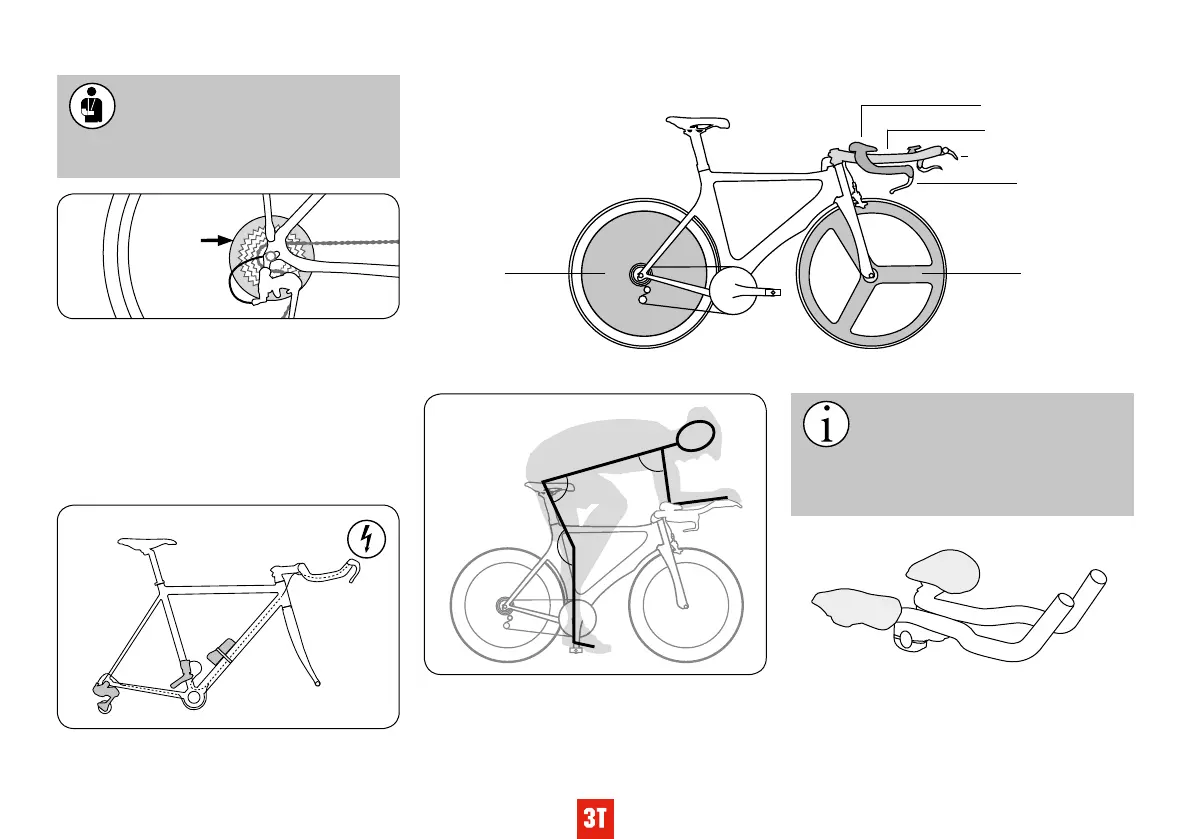 3T