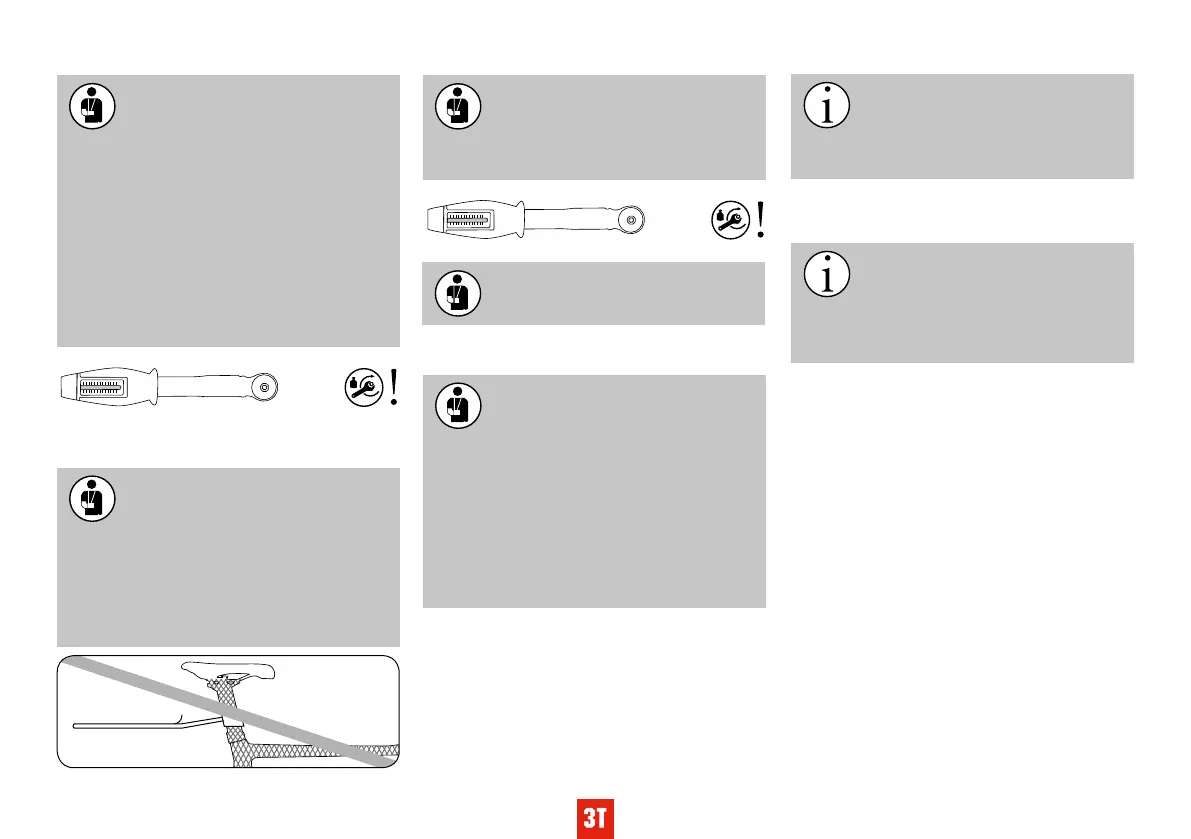 3T