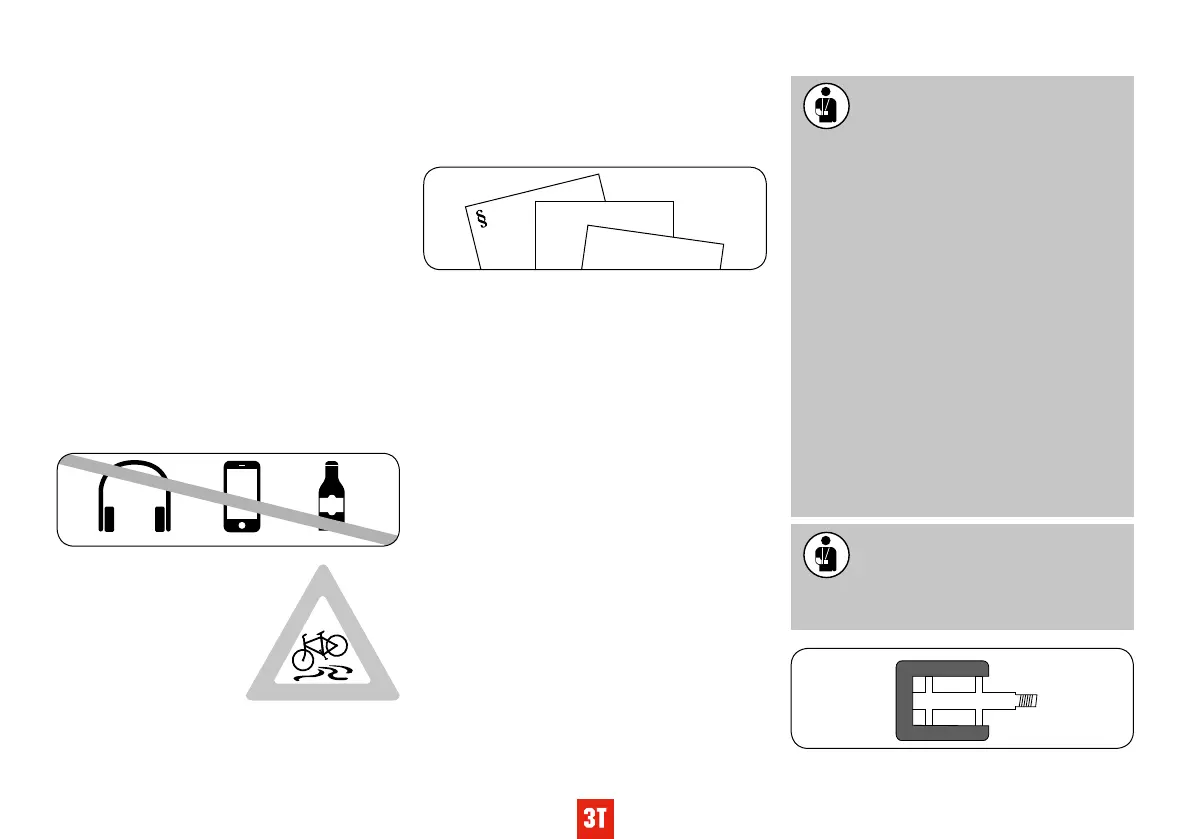 §

3T