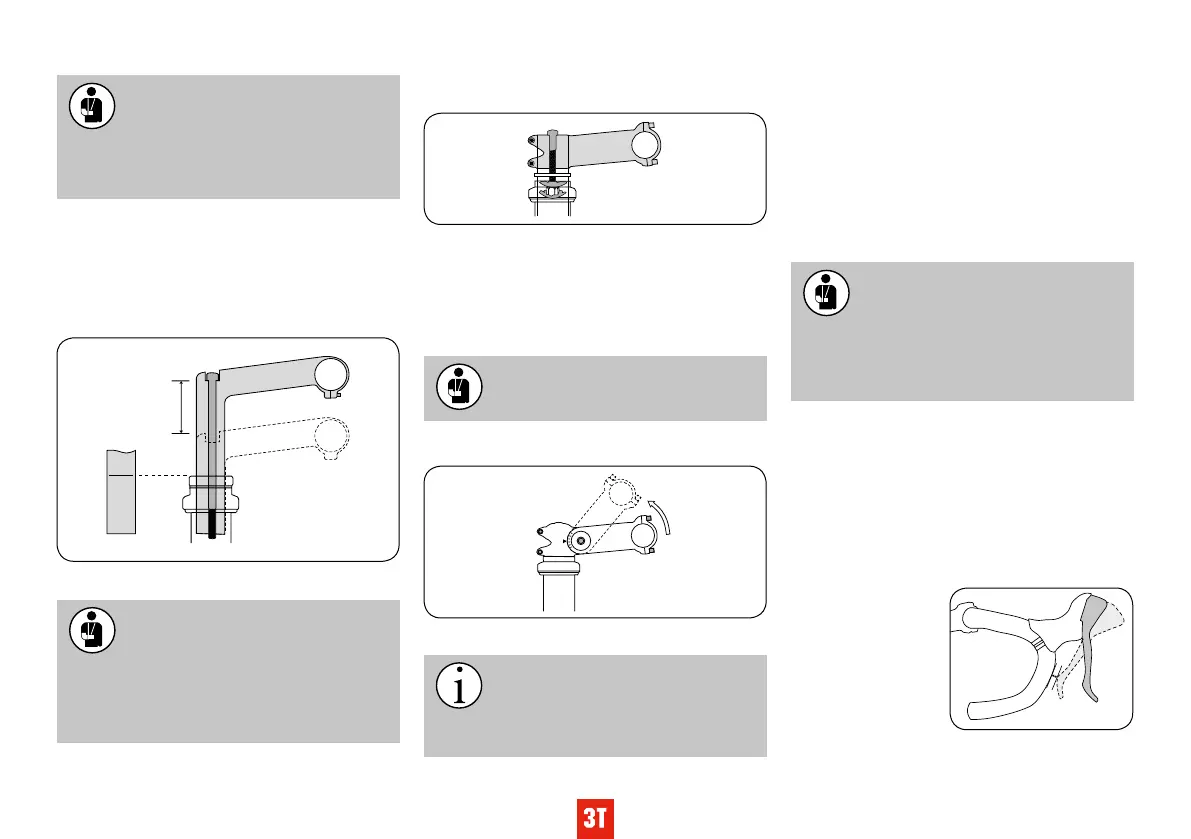 3T