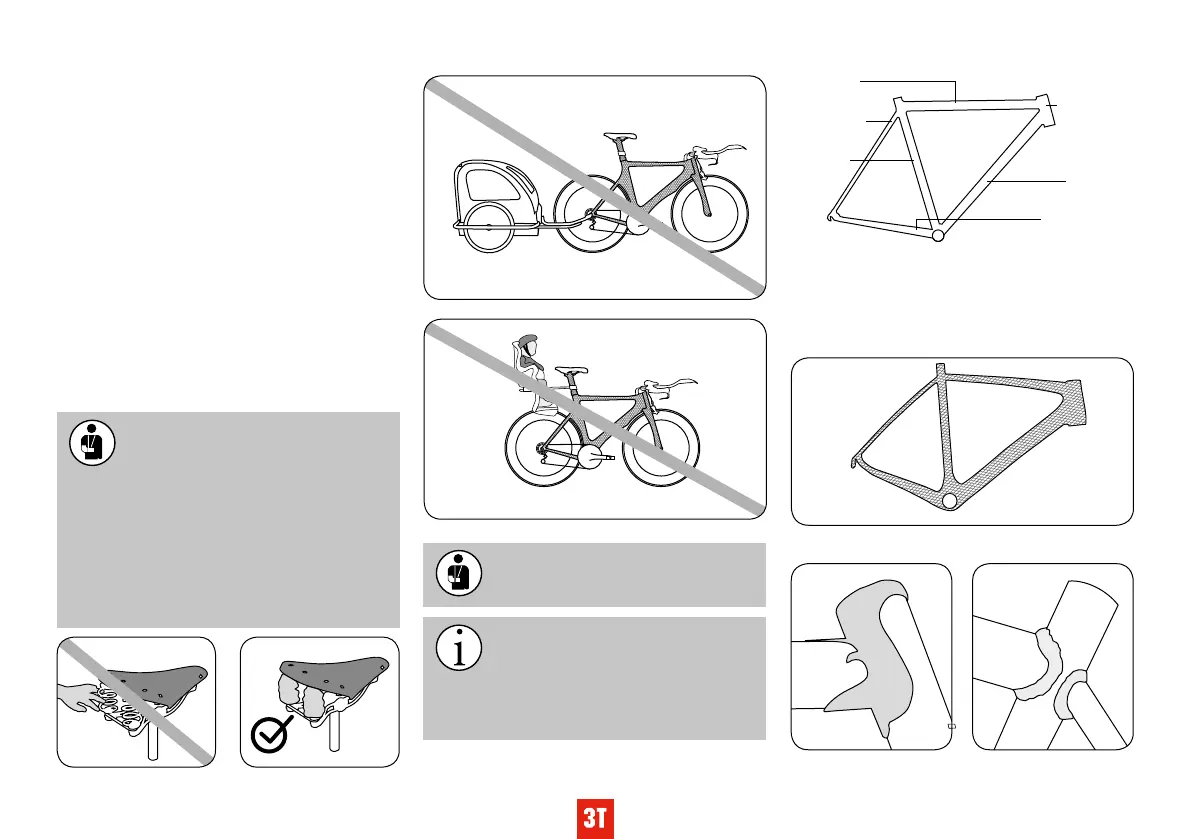 3T