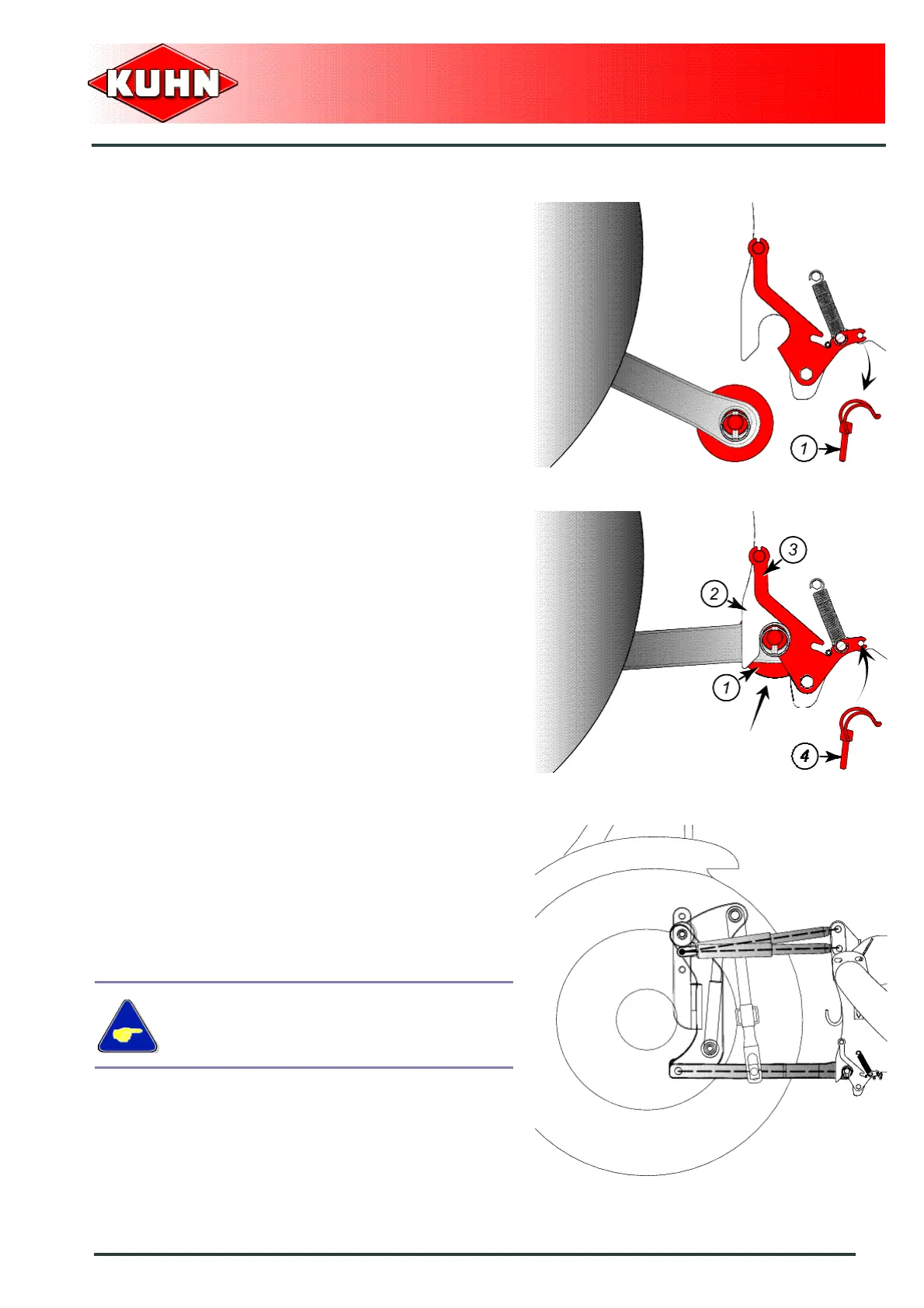 KUHN

1

3

2

1

4