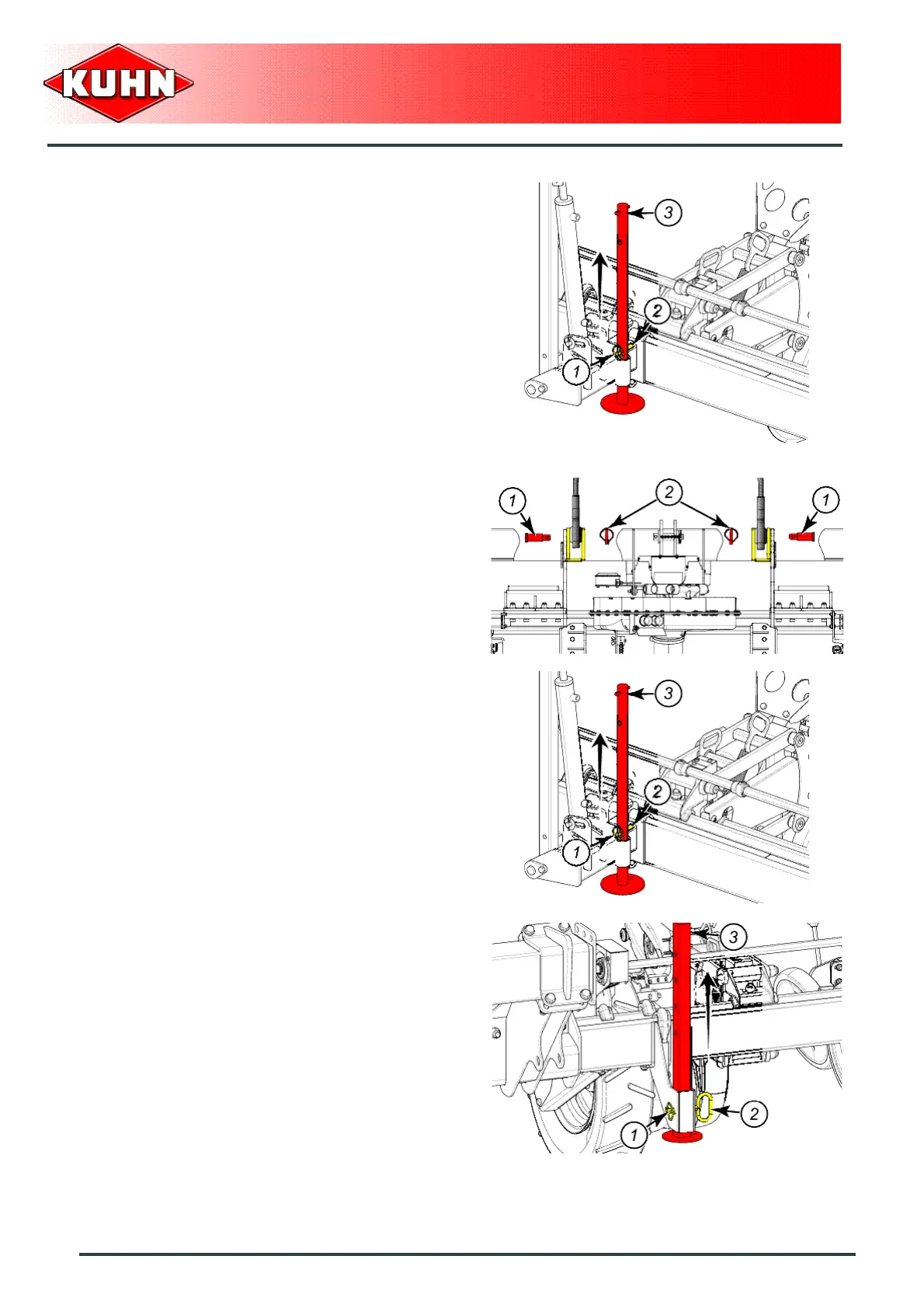 KUHN

3

2

1

1

2

1

3

2

1

3

2

1