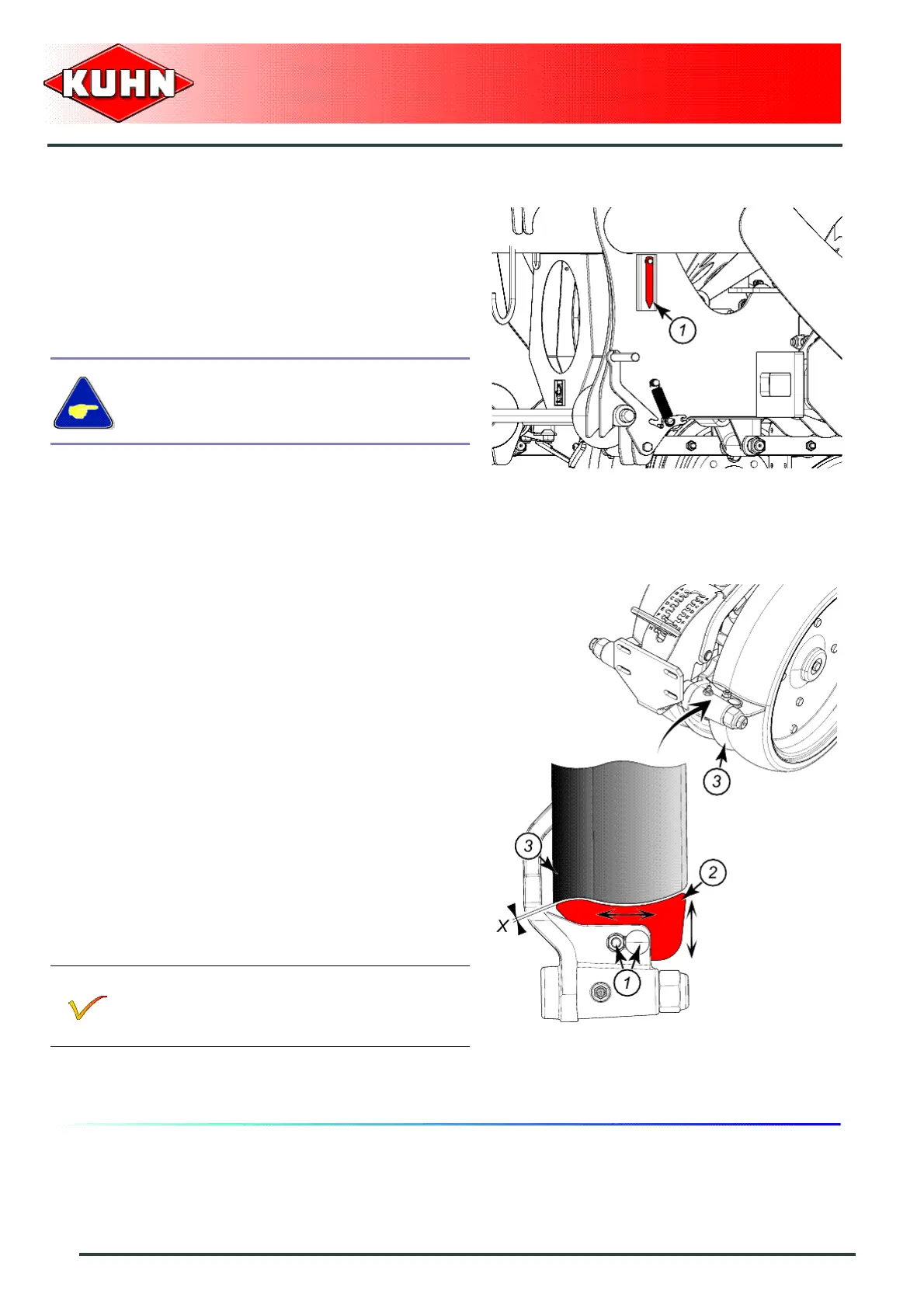 KUHN

1

3

3

2

X

1