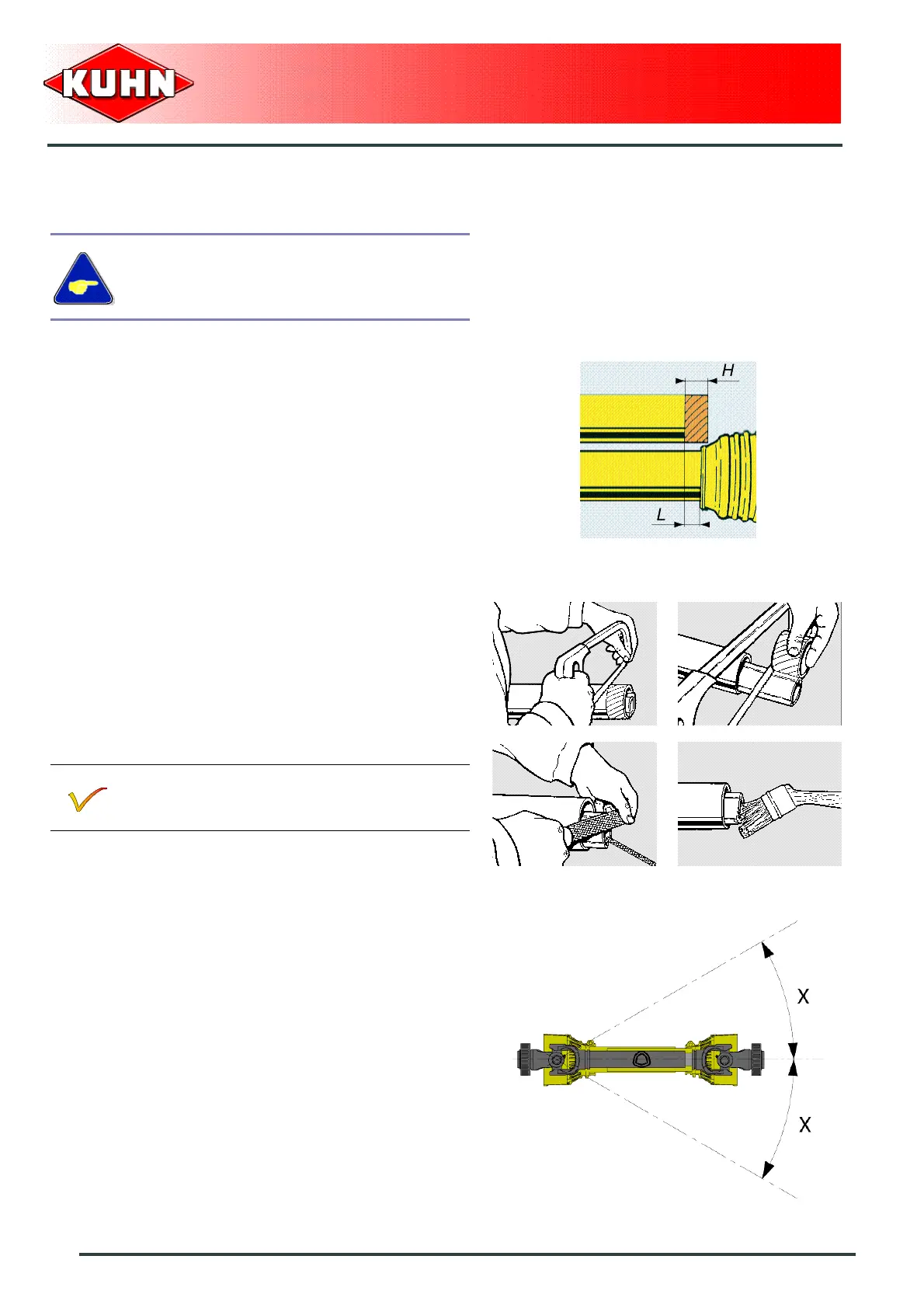 KUHN

H

L

X

X