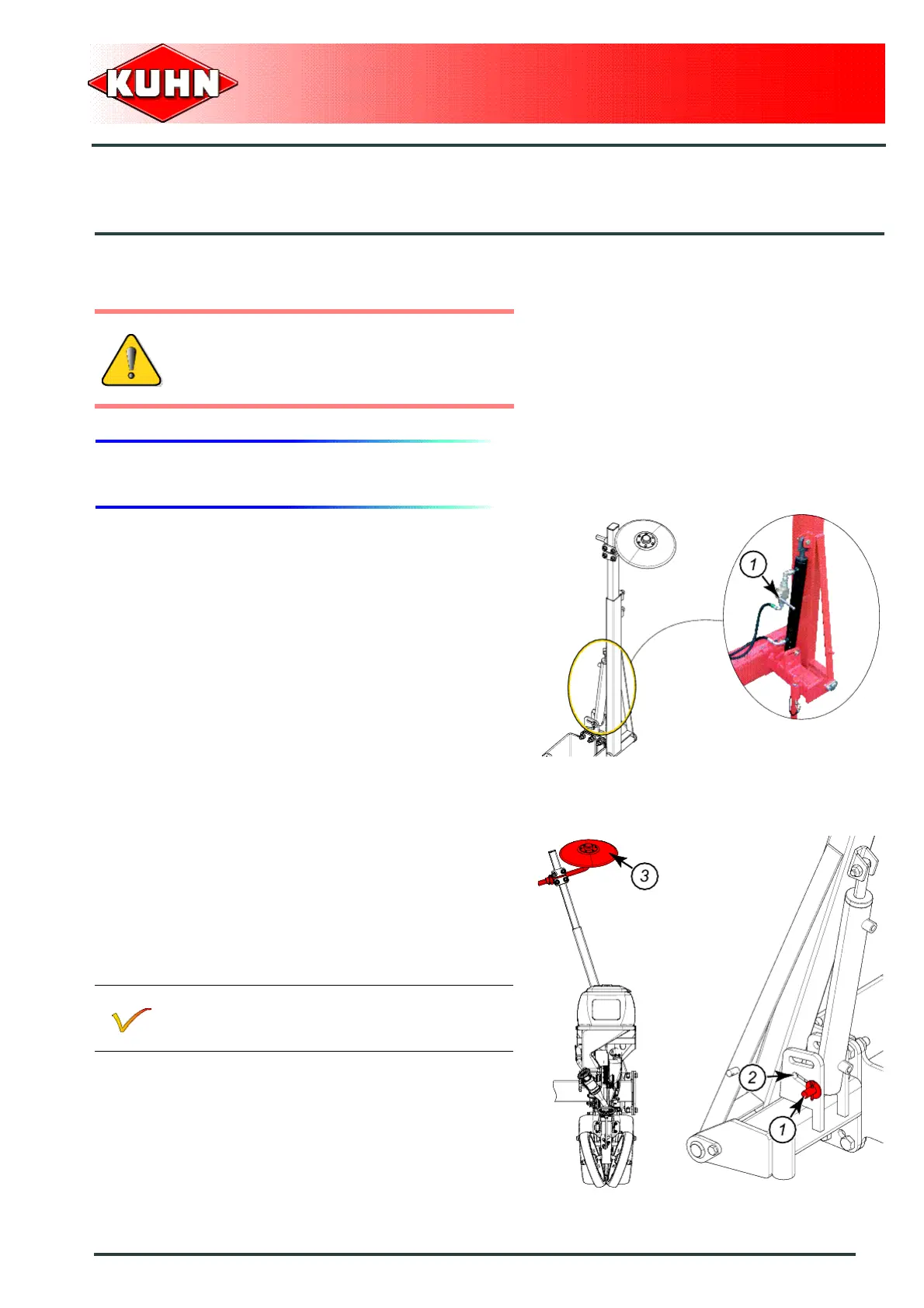 KUHN

1

3

2

1