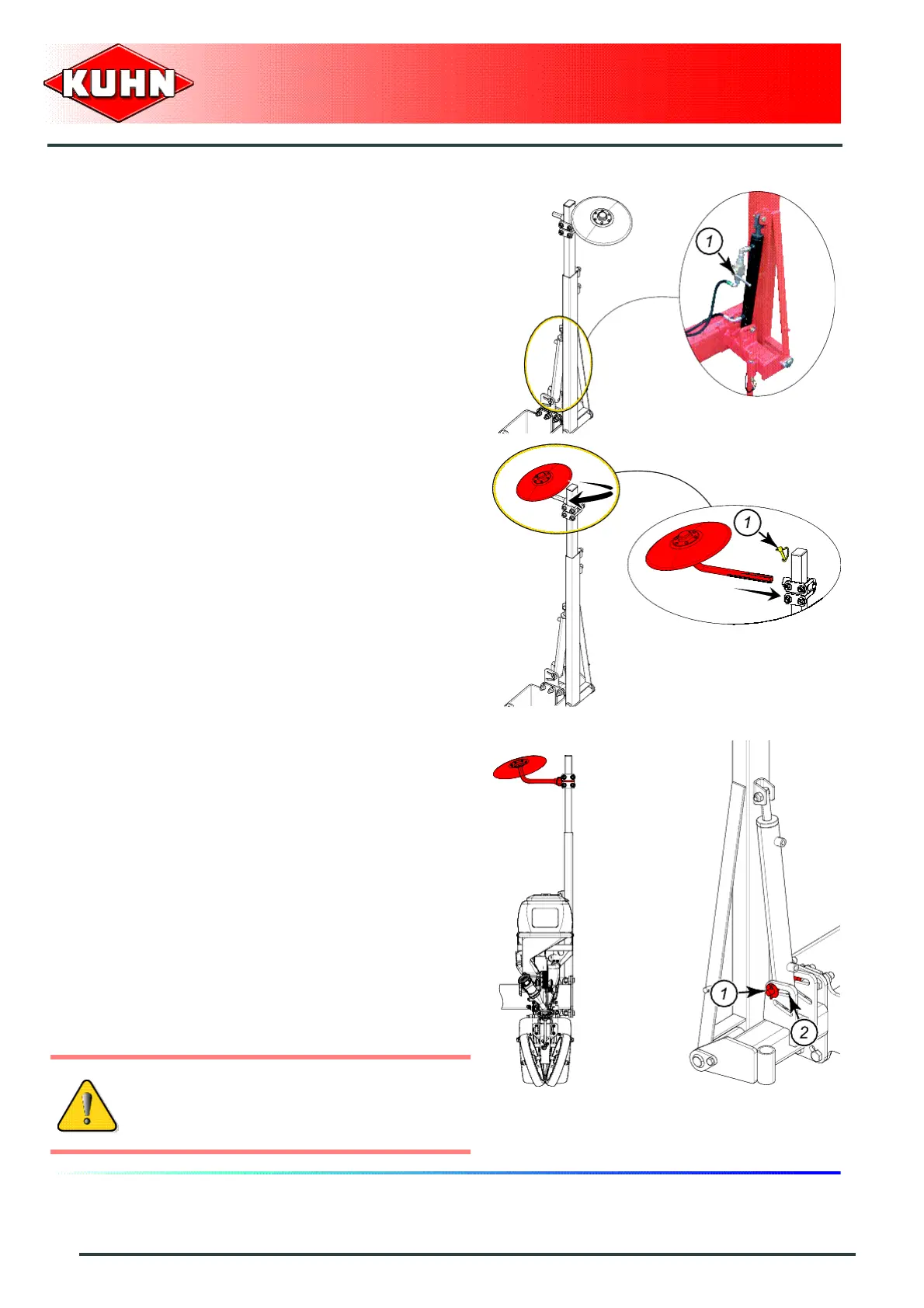 KUHN

1

1

1

2