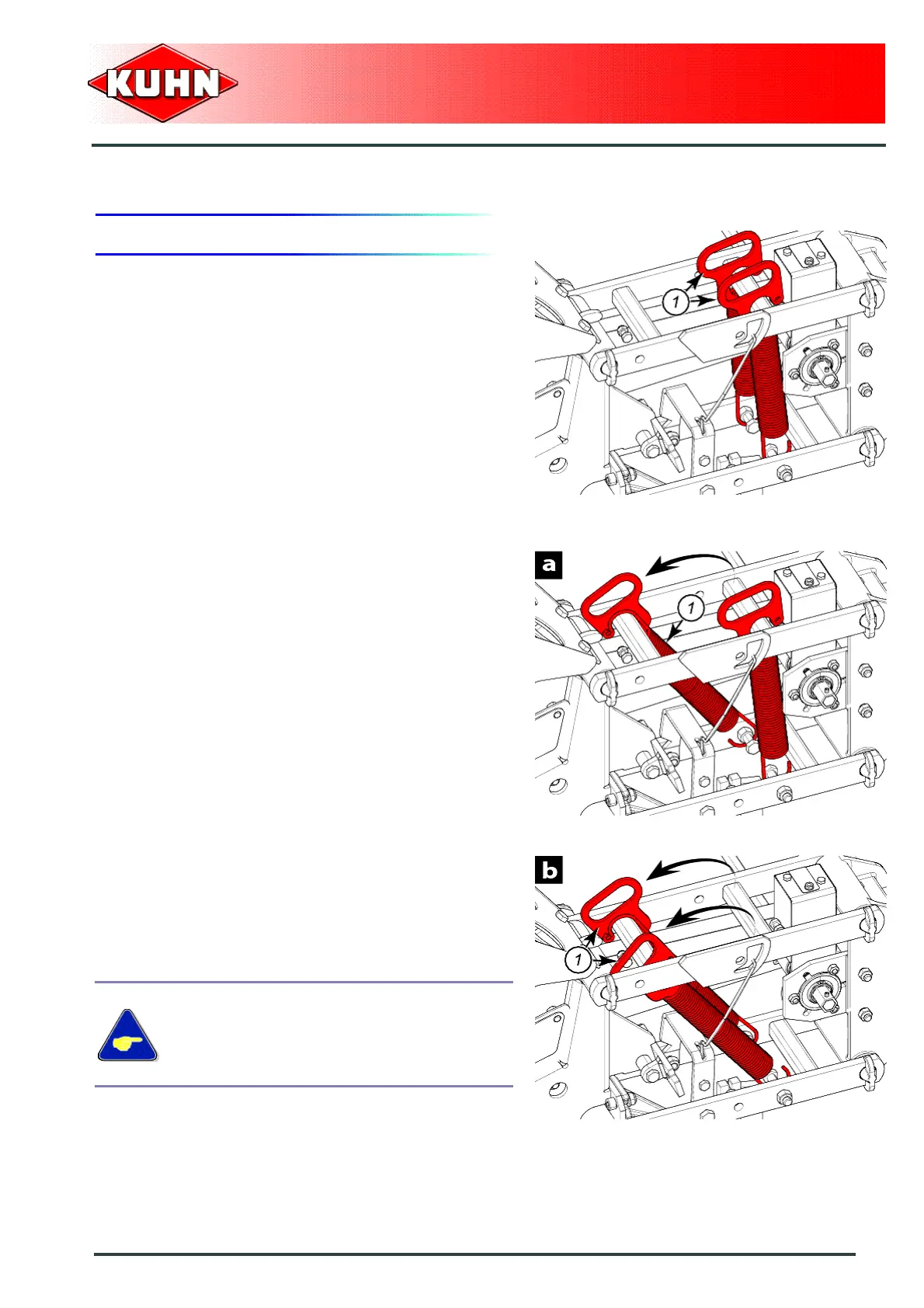 KUHN

1

a

1

b

1