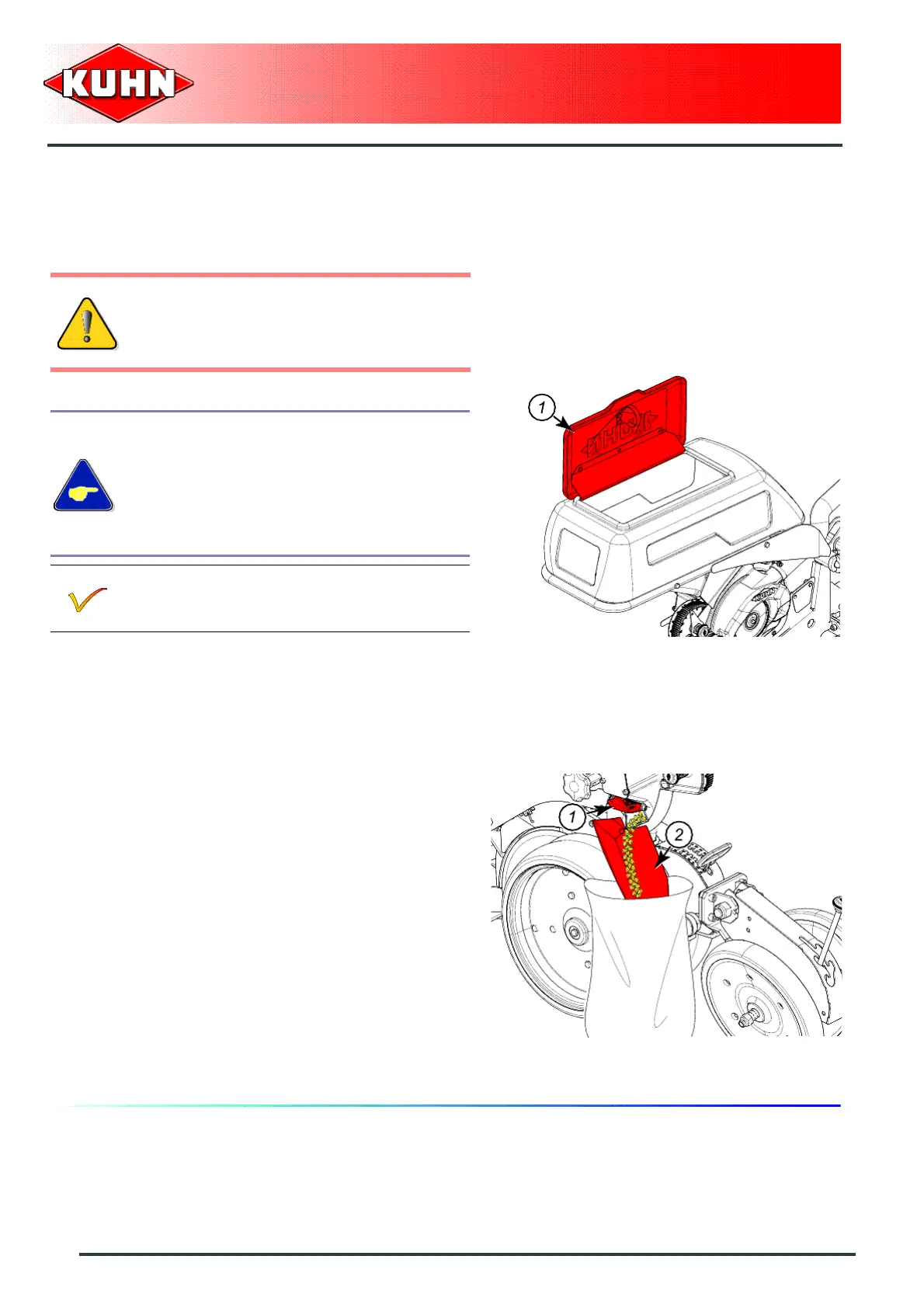 KUHN

1

KUHN

1

2